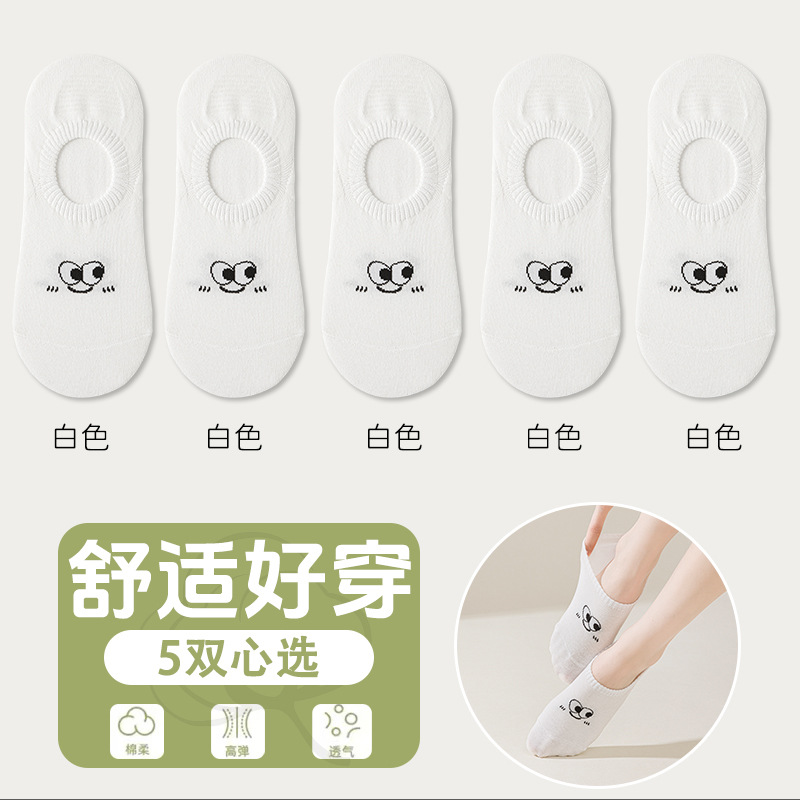 白色 白色 白色 白色 白色

舒适好穿

5双心选

棉柔 高弹 透气