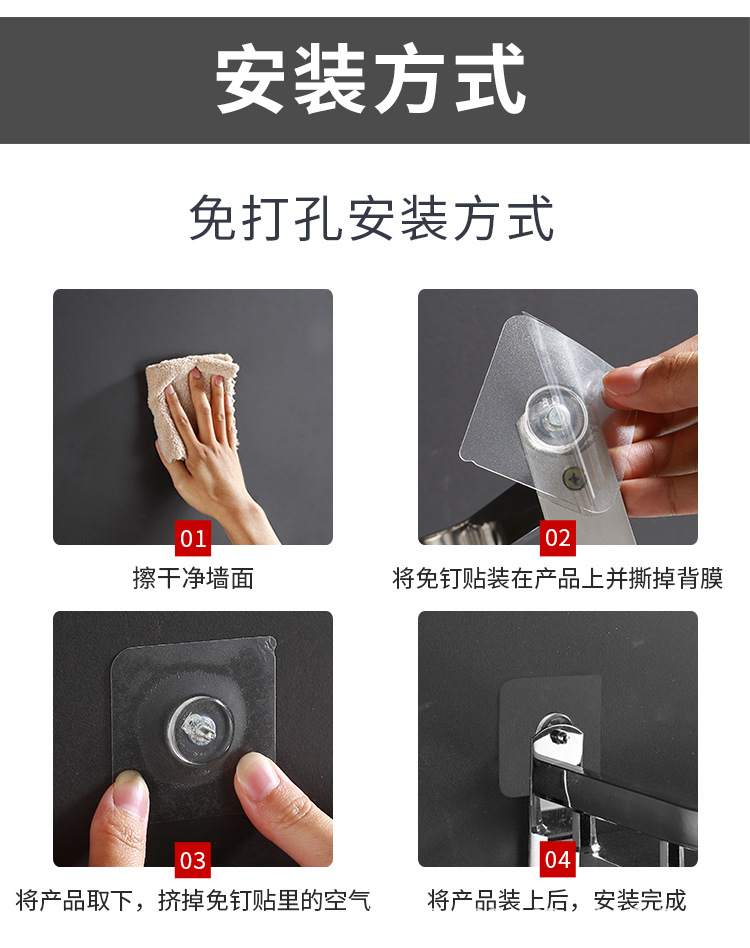 安装方式

免打孔安装方式

01
擦干净墙面

02
将免钉贴装在产品上并撕掉背膜

03
将产品取下，挤掉免钉贴里的空气

04
将产品装上后，安装完成