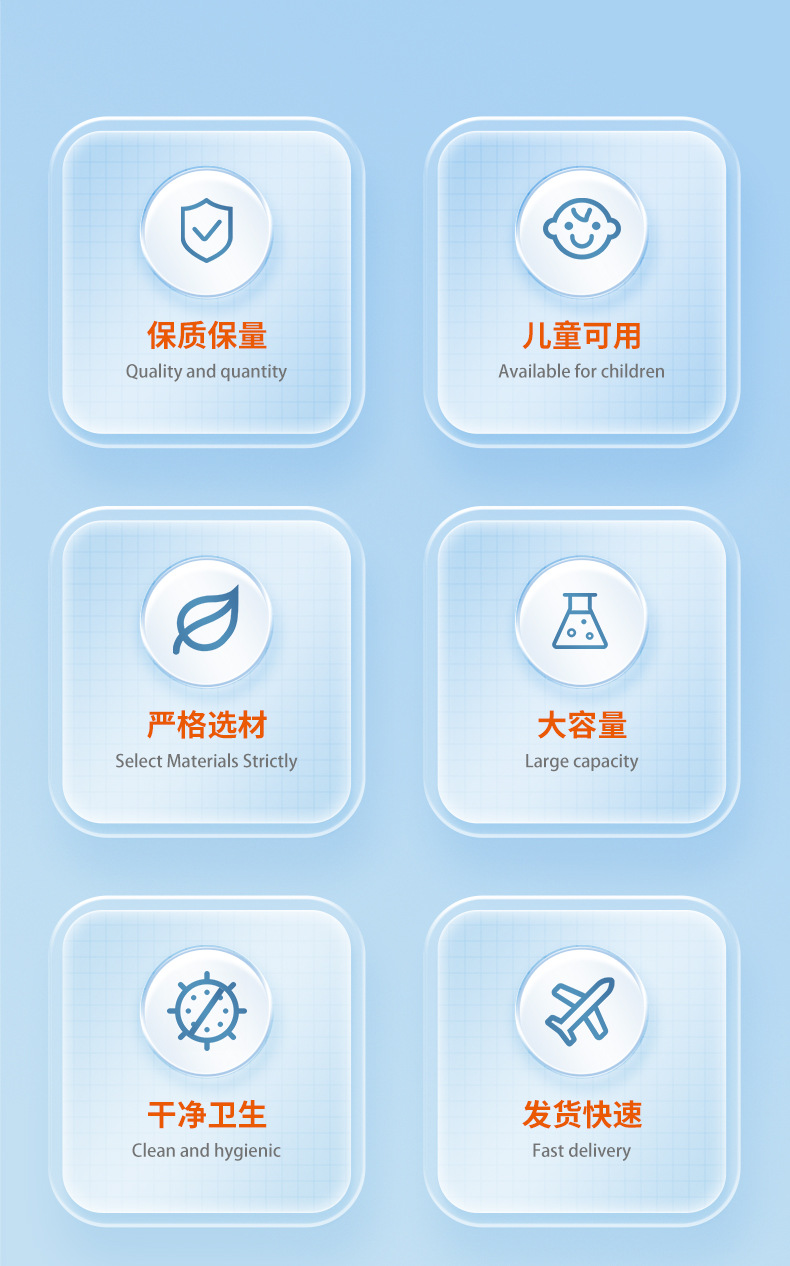 保质保量
Quality and quantity

儿童可用
Available for children

严格选材
Select Materials Strictly

大容量
Large capacity

干净卫生
Clean and hygienic

发货快速
Fast delivery