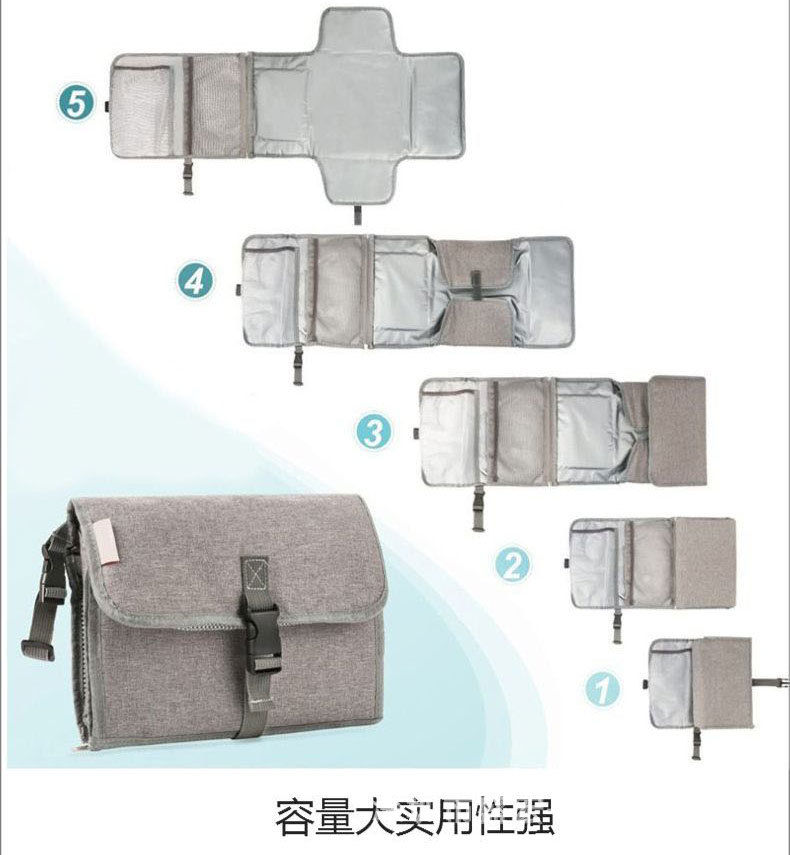 5

4

3

2

1

容量大实用性强