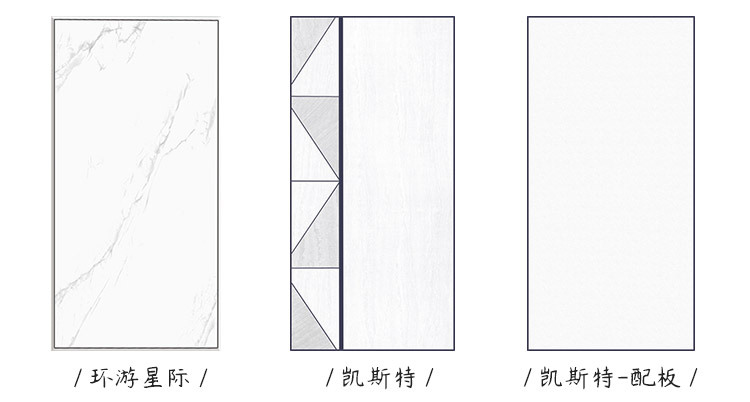 / 环游星际 /

/ 凯斯特 /

/ 凯斯特-配板 /