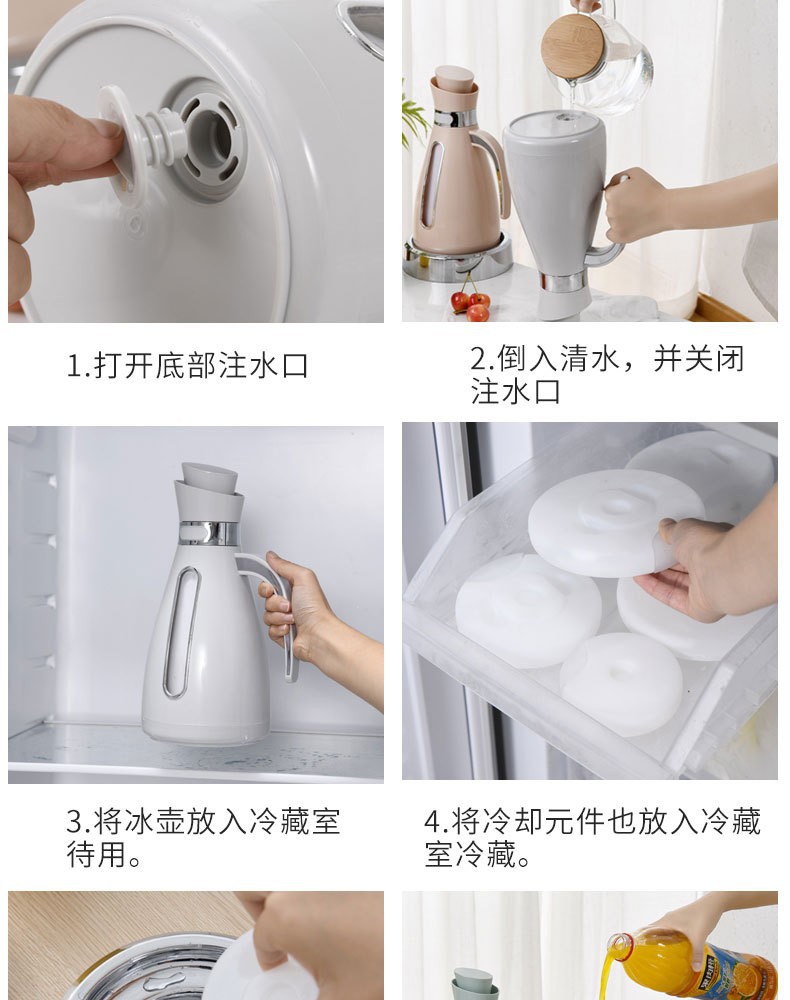 1.打开底部注水口

2.倒入清水，并关闭注水口

3.将冰壶放入冷藏室待用。

4.将冷却元件也放入冷藏室冷藏。