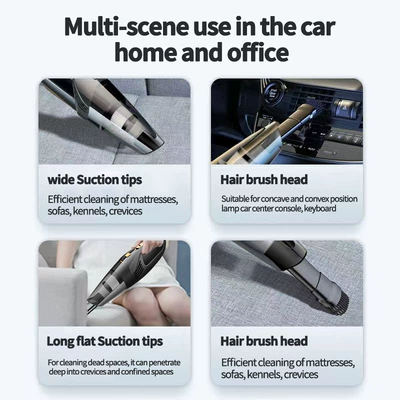 Multi-scene use in the car home and office

wide Suction tips

Efficient cleaning of mattresses, sofas, kennels, crevices

Hair brush head

Suitable for concave and convex position lamp car center console, keyboard

Long flat Suction tips

For cleaning dead spaces, it can penetrate deep into crevices and confined spaces

Hair brush head

Efficient cleaning of mattresses, sofas, kennels, crevices