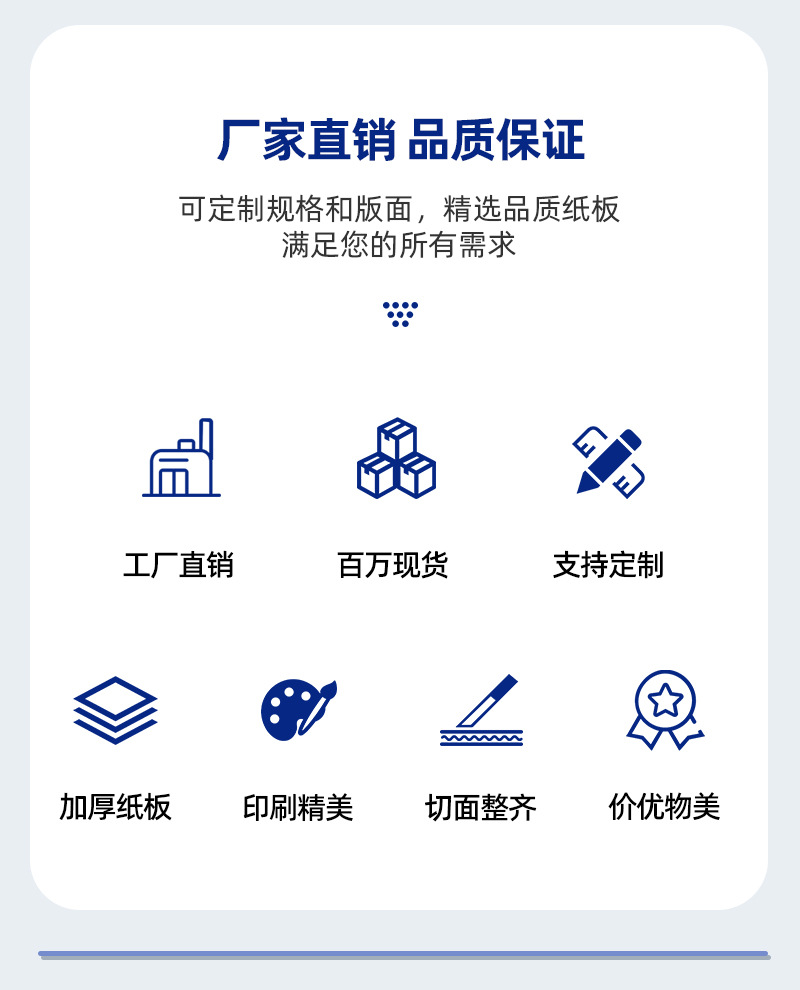 厂家直销 品质保证

可定制规格和版面，精选品质纸板
满足您的所有需求

工厂直销

百万现货

支持定制

加厚纸板

印刷精美

切面整齐

价优物美