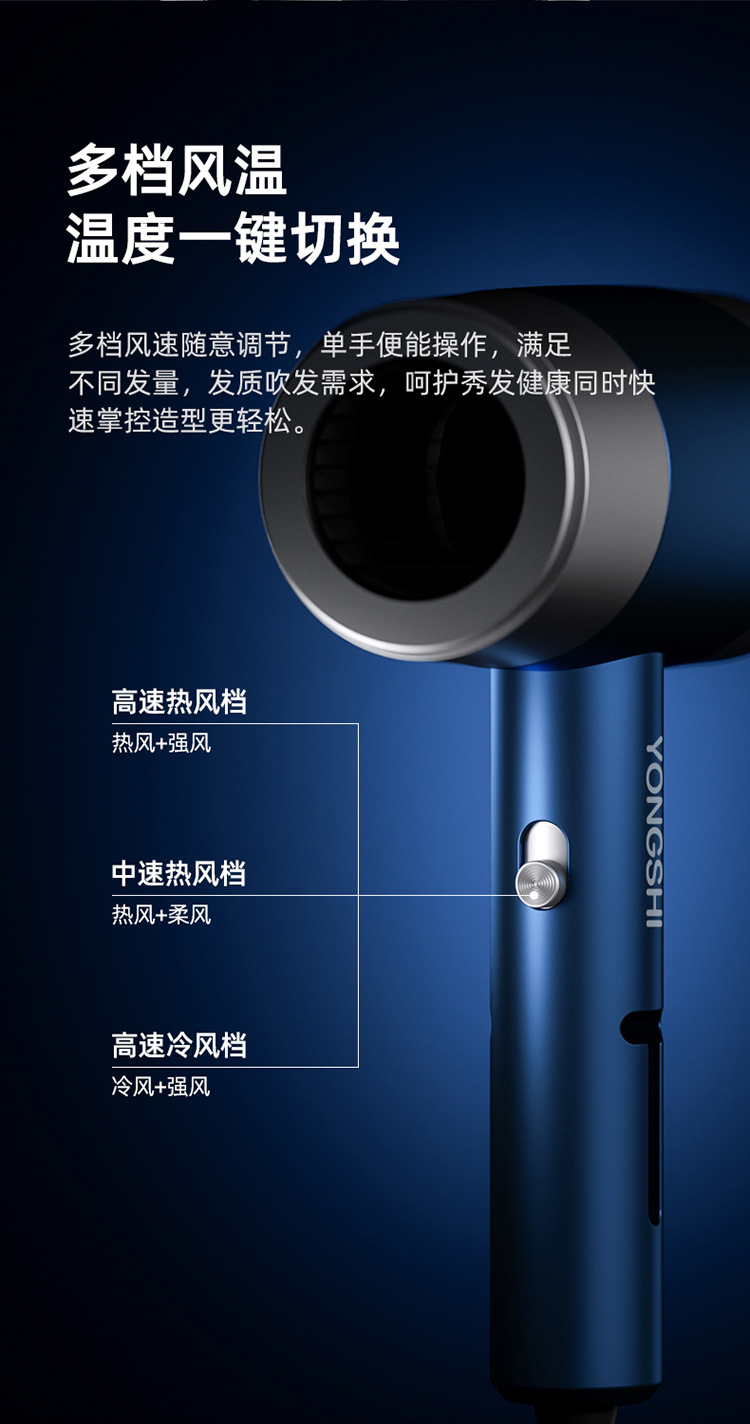 多档风温
温度一键切换

多档风速随意调节，单手便能操作，满足不同发量，发质吹发需求，呵护秀发健康同时快速掌控造型更轻松。

高速热风档
热风+强风

中速热风档
热风+柔风

高速冷风档
冷风+强风

YONGSHI