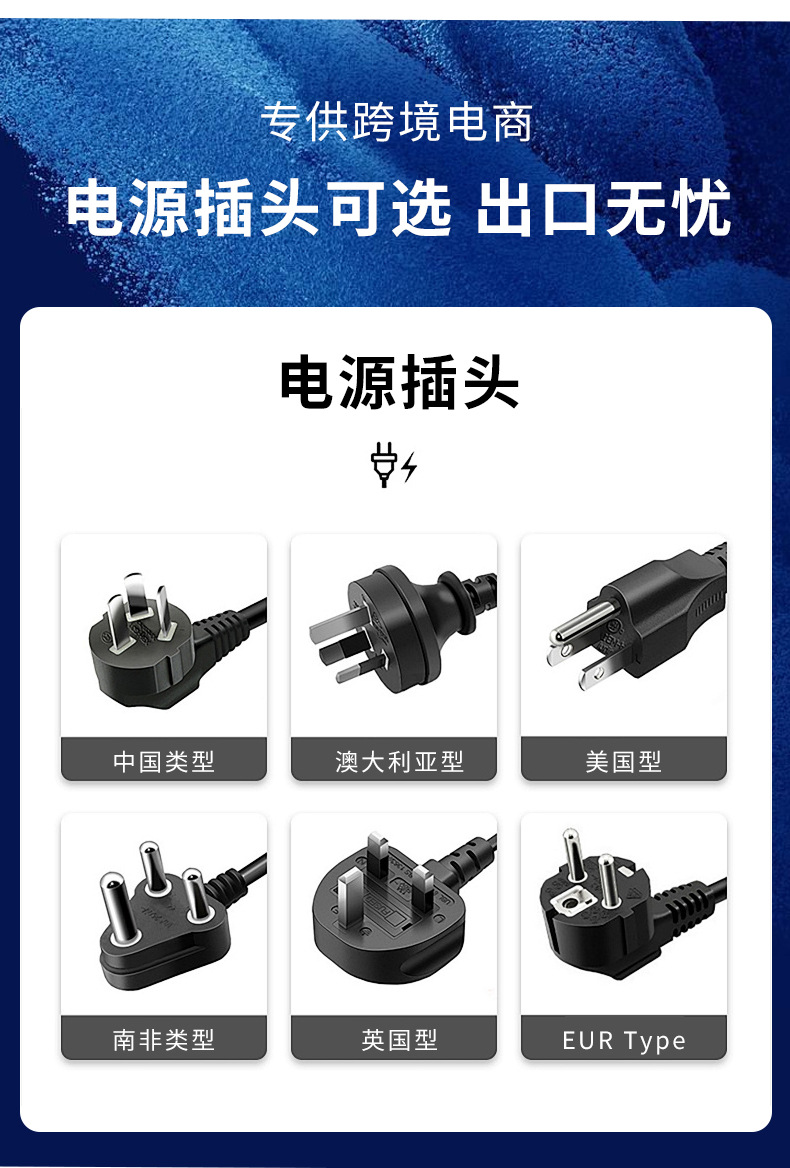 专供跨境电商

电源插头可选 出口无忧

电源插头

中国类型

澳大利亚型

美国型

南非类型

英国型

EUR Type