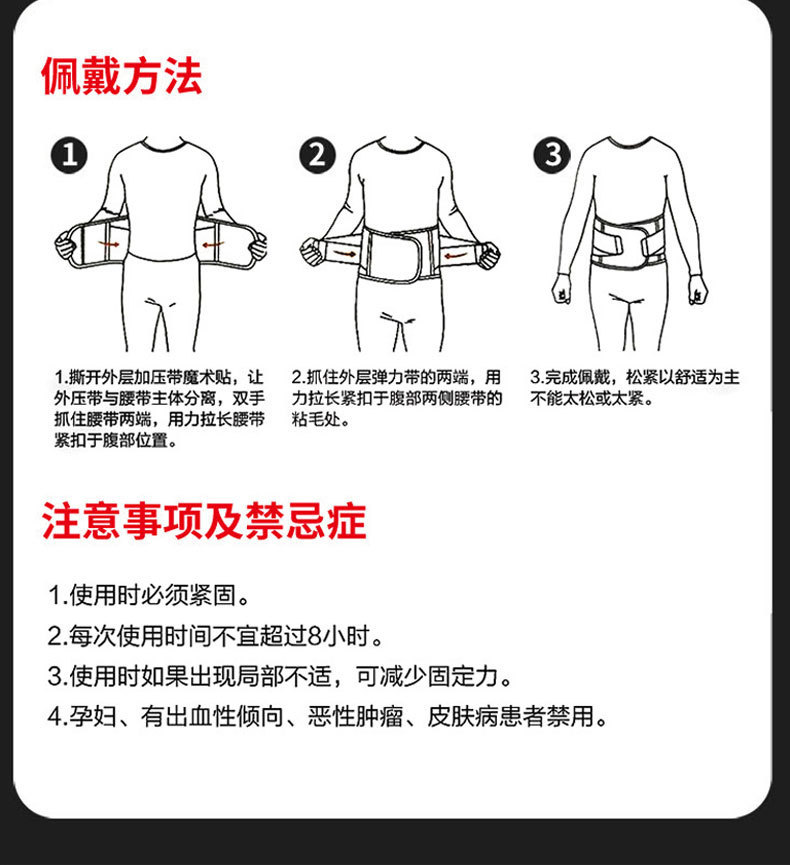 佩戴方法

1

2

3

1.撕开外层加压带魔术贴，让外压带与腰带主体分离，双手抓住腰带两端，用力拉长腰带紧扣于腹部位置。

2.抓住外层弹力带的两端，用力拉长紧扣于腹部两侧腰带的粘毛处。

3.完成佩戴，松紧以舒适为主不能太松或太紧。

注意事项及禁忌症

1.使用时必须紧固。

2.每次使用时间不宜超过8小时。

3.使用时如果出现局部不适，可减少固定力。

4.孕妇、有出血性倾向、恶性肿瘤、皮肤病患者禁用。