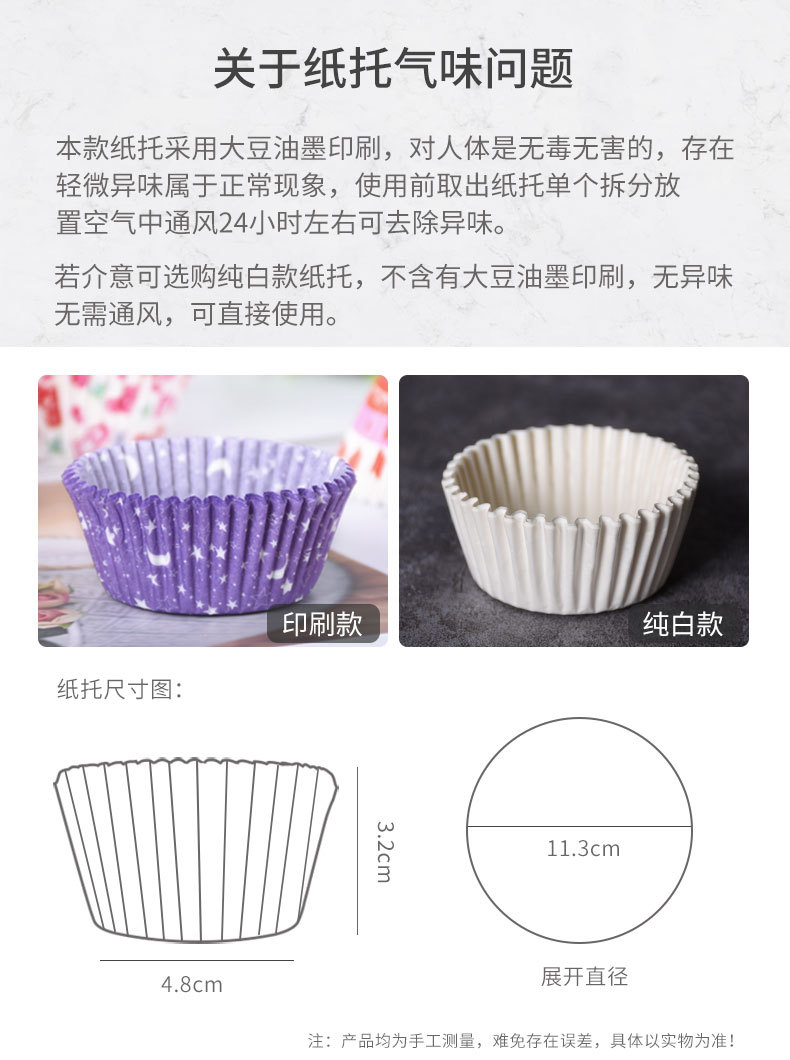 关于纸托气味问题

本款纸托采用大豆油墨印刷，对人体是无毒无害的，存在轻微异味属于正常现象，使用前取出纸托单个拆分放置空气中通风24小时左右可去除异味。

若介意可选购纯白款纸托，不含有大豆油墨印刷，无异味无需通风，可直接使用。

印刷款

纯白款

纸托尺寸图：

3.2cm

4.8cm

11.3cm

展开直径

注：产品均为手工测量，难免存在误差，具体以实物为准！