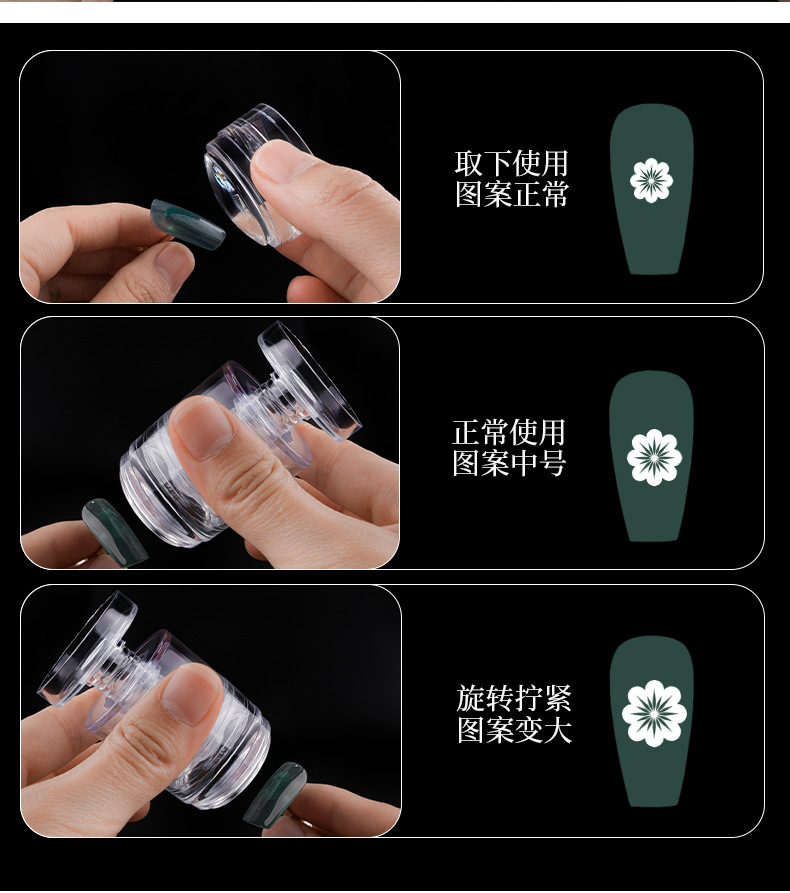 取下使用
图案正常

正常使用
图案中号

旋转拧紧
图案变大