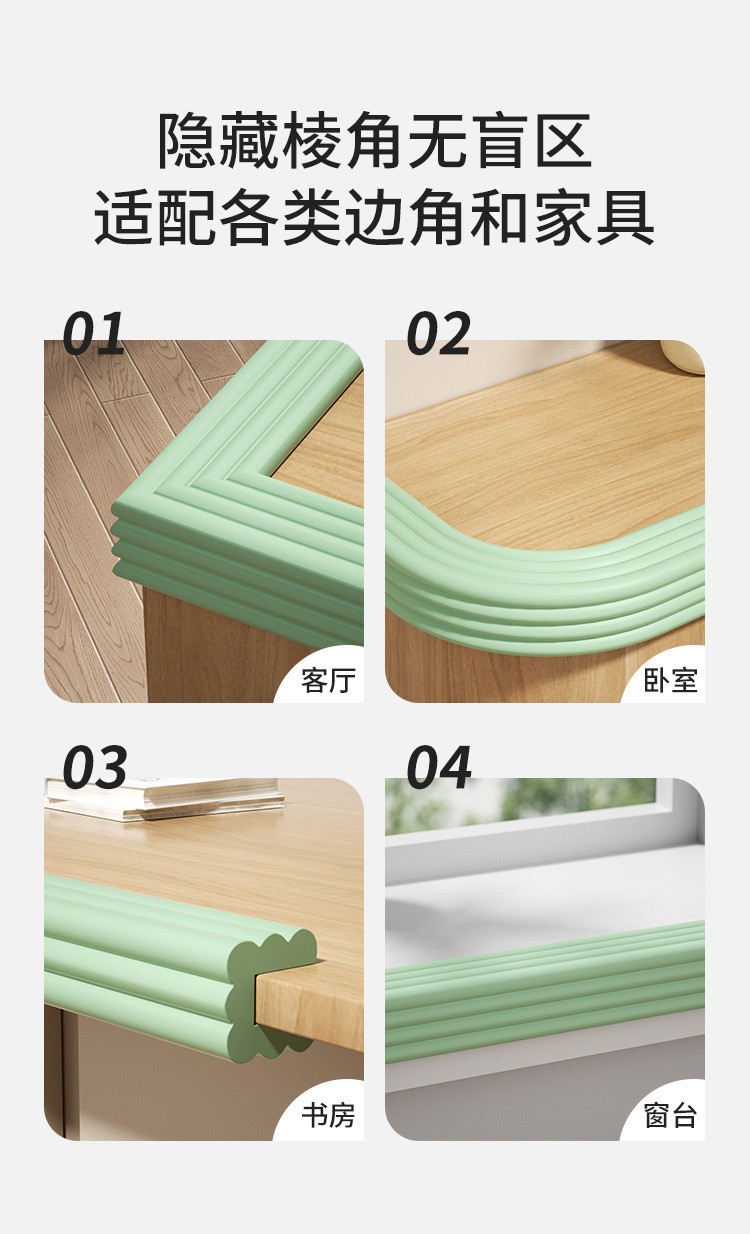 隐藏棱角无盲区
适配各类边角和家具

01

客厅

02

卧室

03

书房

04

窗台