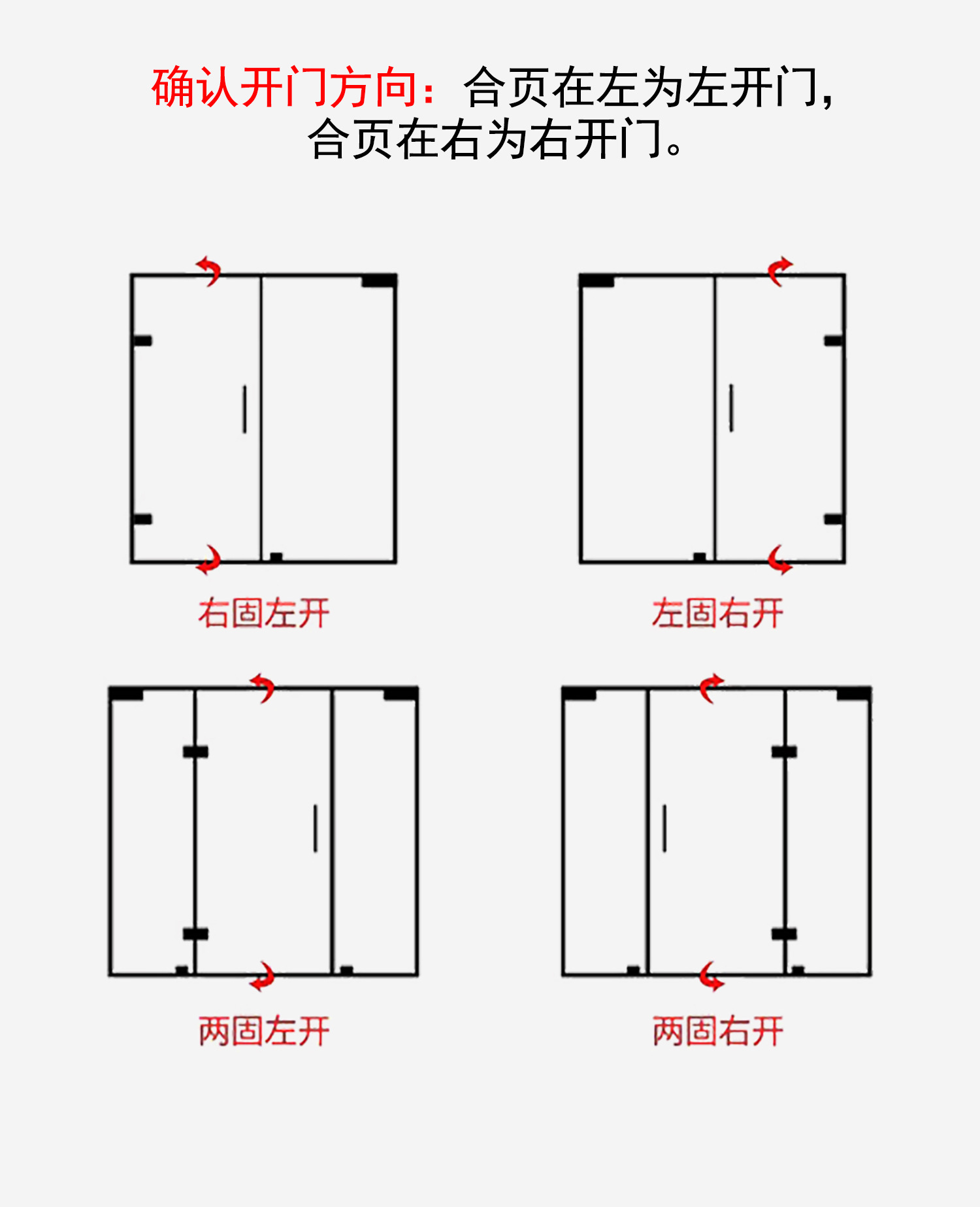 确认开门方向：合页在左为左开门，合页在右为右开门。

右固左开

左固右开

两固左开

两固右开