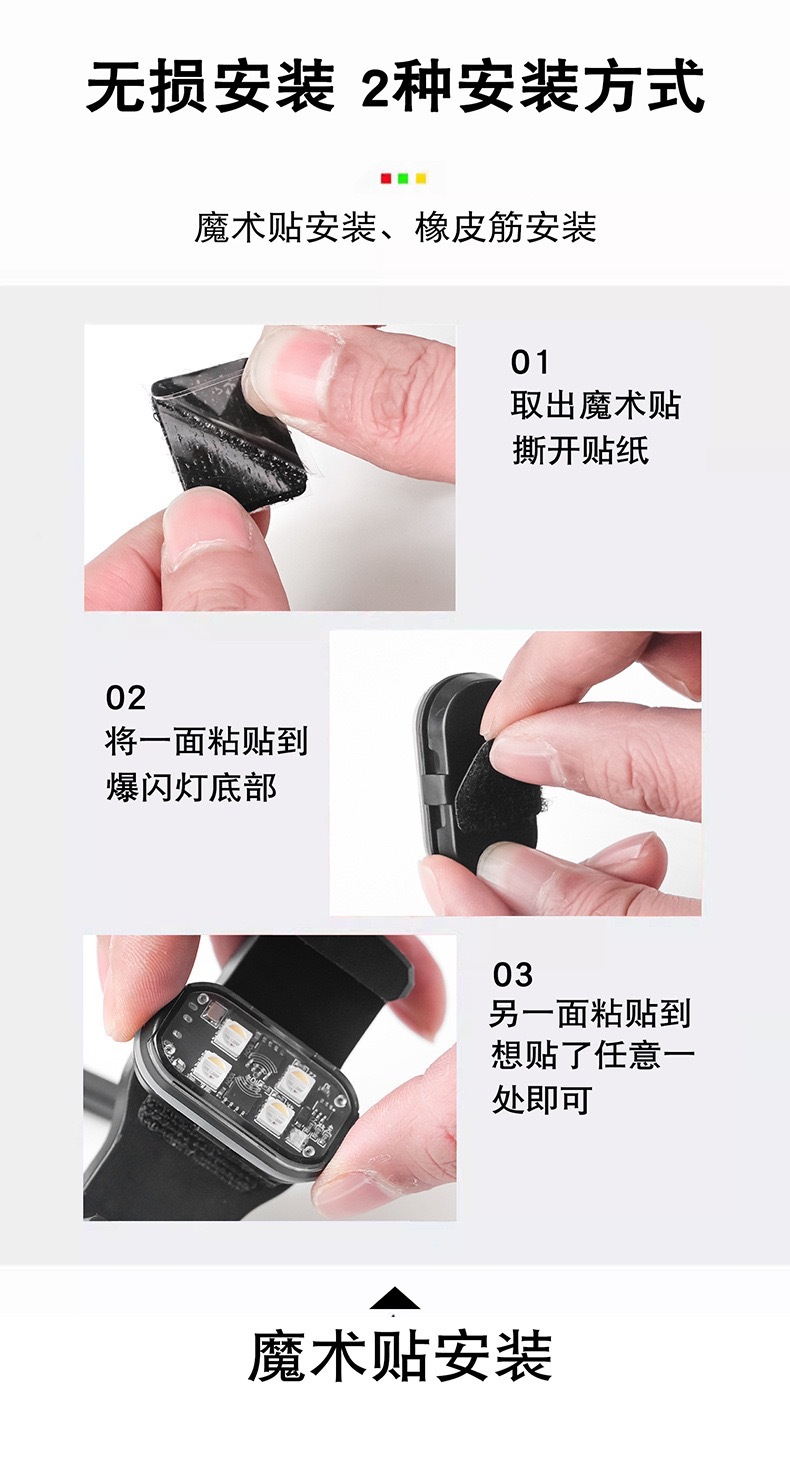 无损安装 2种安装方式

魔术贴安装、橡皮筋安装

01
取出魔术贴
撕开贴纸

02
将一面粘贴到
爆闪灯底部

03
另一面粘贴到
想贴了任意一
处即可

魔术贴安装