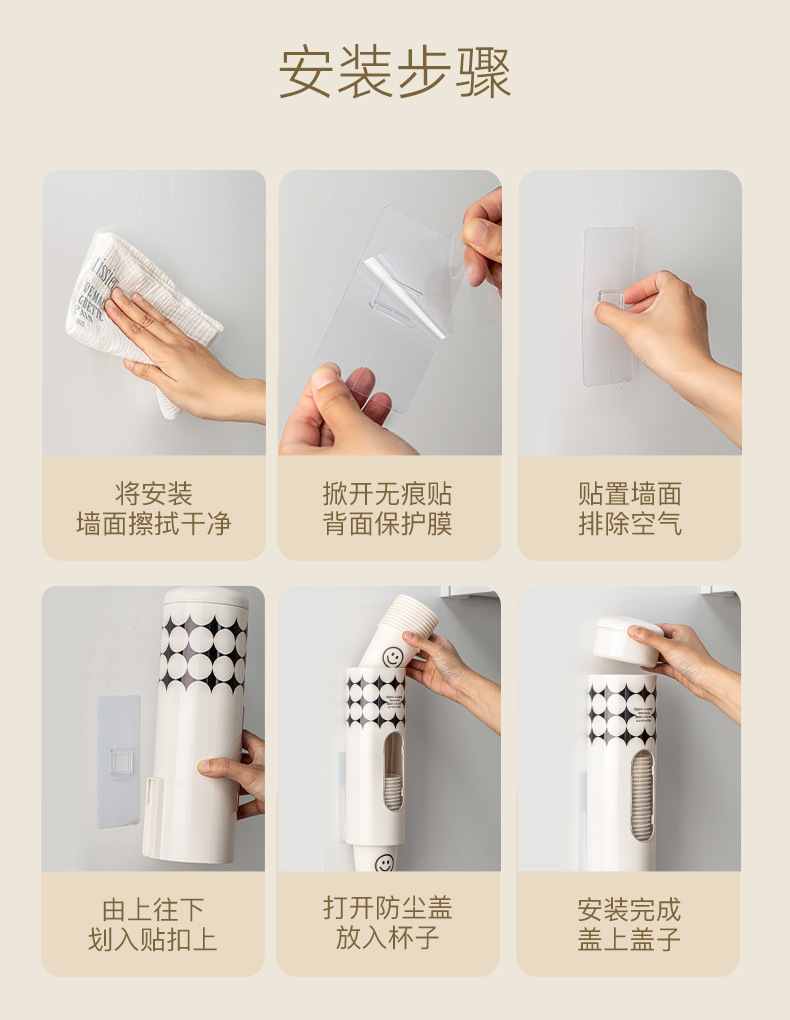 安装步骤

将安装
墙面擦拭干净

掀开无痕贴
背面保护膜

贴置墙面
排除空气

由上往下
划入贴扣上

打开防尘盖
放入杯子

安装完成
盖上盖子