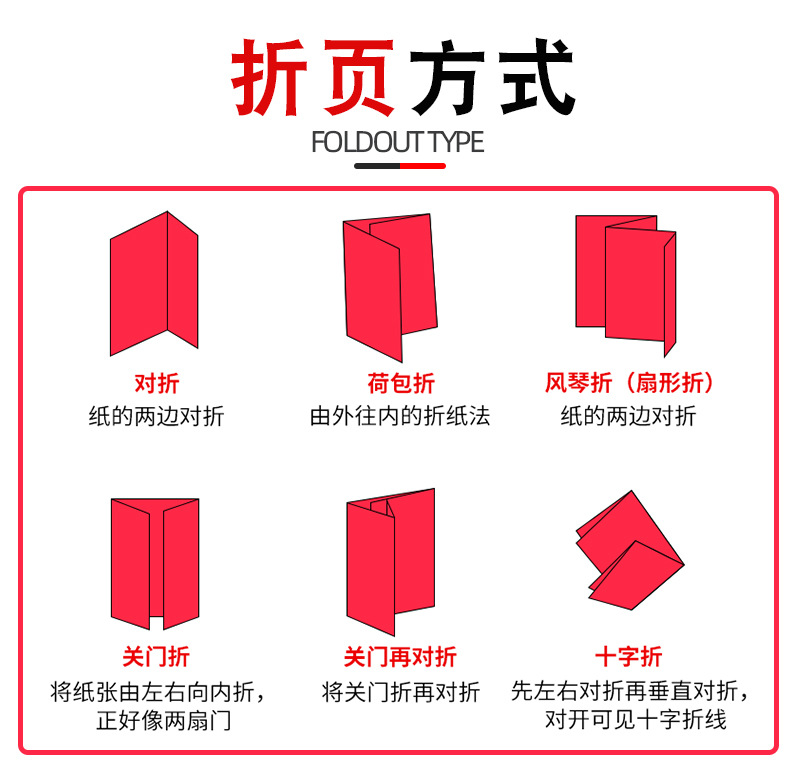 折页方式
FOLDOUT TYPE

对折
纸的两边对折

荷包折
由外往内的折纸法

风琴折（扇形折）
纸的两边对折

关门折
将纸张由左右向内折，正好像两扇门

关门再对折
将关门折再对折

十字折
先左右对折再垂直对折，对开可见十字折线