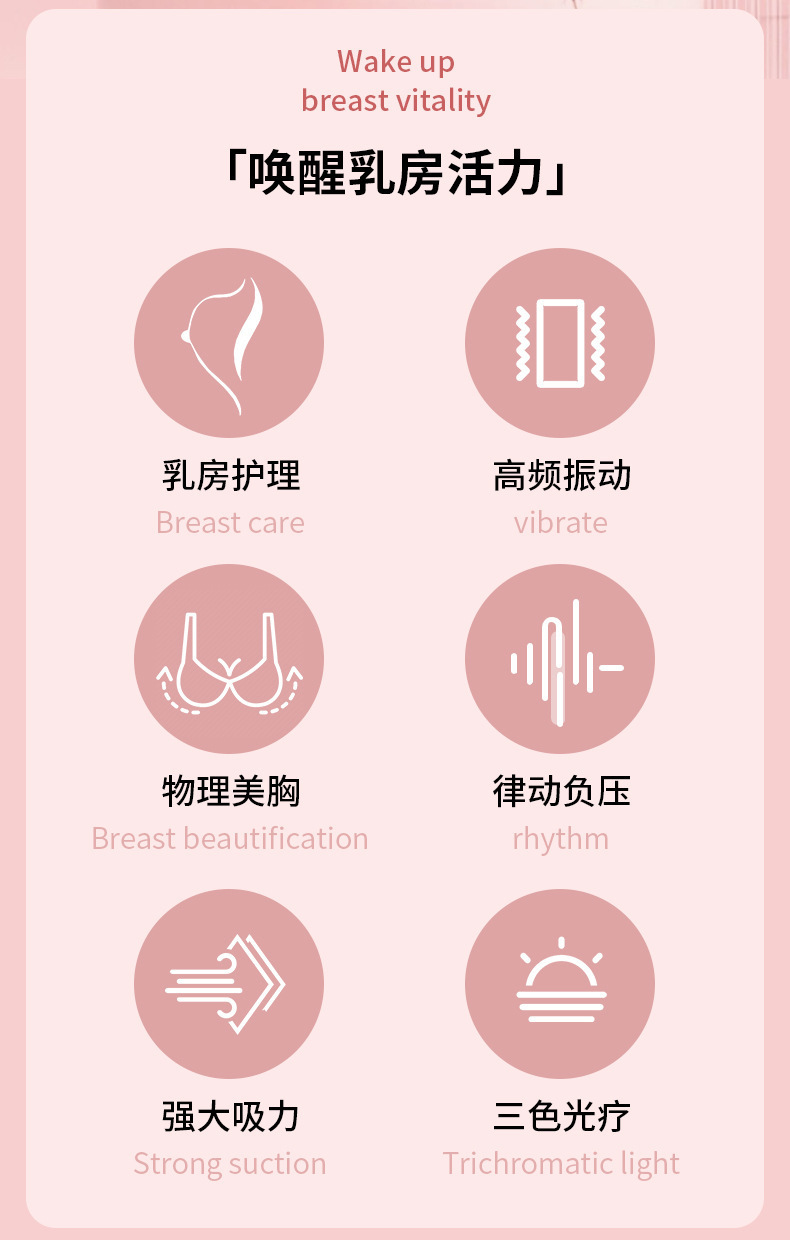 Wake up
breast vitality

「唤醒乳房活力」

乳房护理
Breast care

高频振动
vibrate

物理美胸
Breast beautification

律动负压
rhythm

强大吸力
Strong suction

三色光疗
Trichromatic light