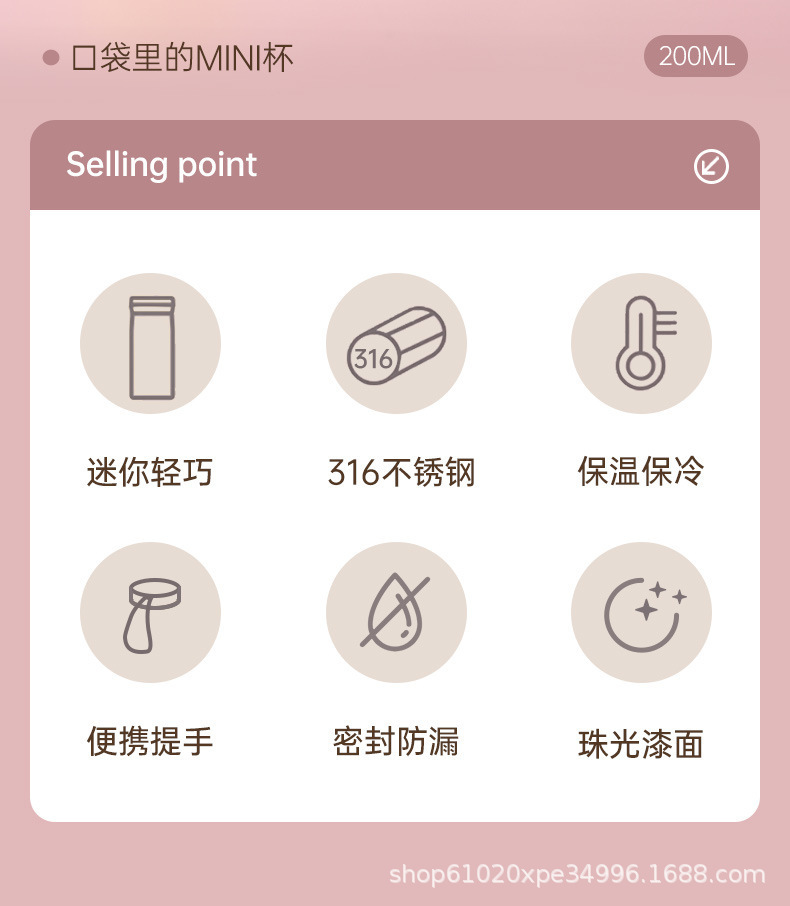 • 口袋里的MINI杯

200ML

Selling point

316

迷你轻巧

316不锈钢

保温保冷

便携提手

密封防漏

珠光漆面

shop61020xpe34996.1688.com