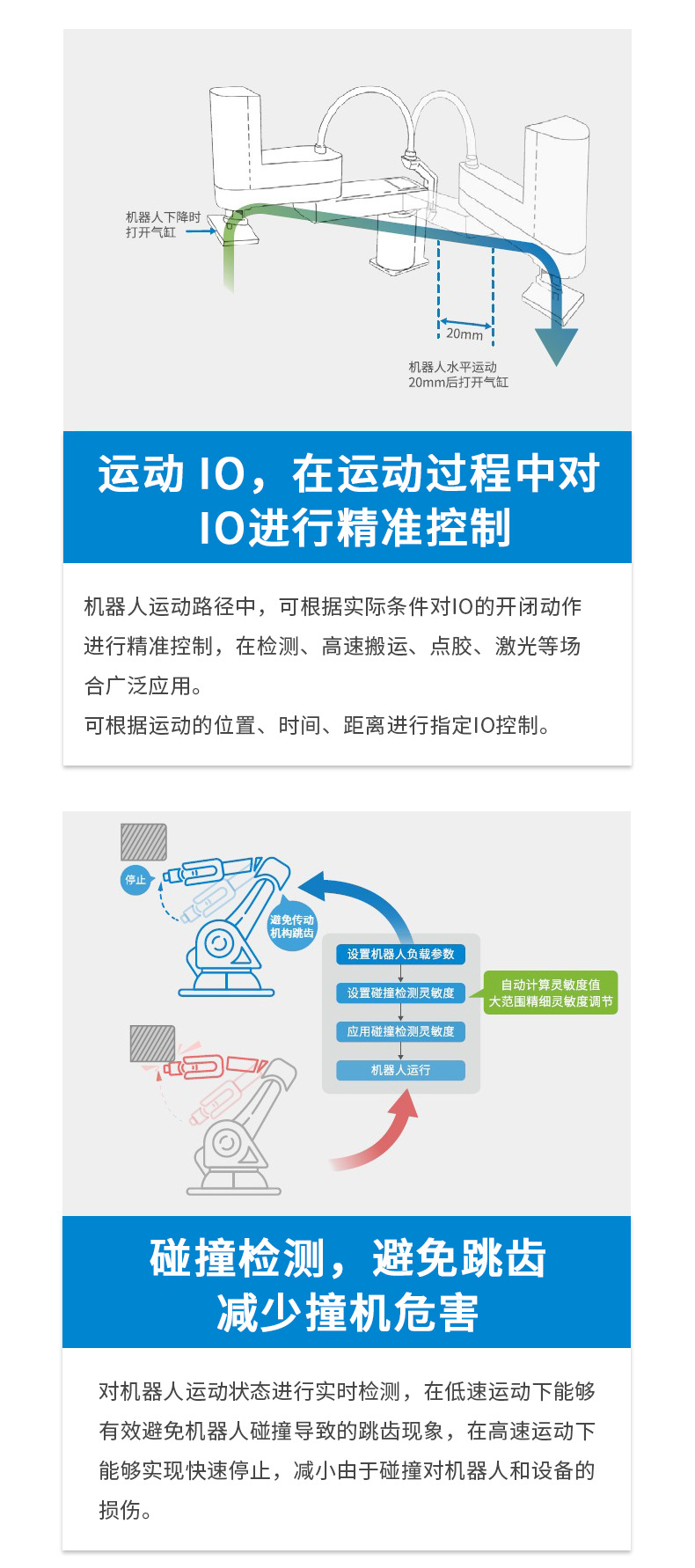 机器人下降时
打开气缸

20mm

机器人水平运动
20mm后打开气缸

运动 IO，在运动过程中对
IO进行精准控制

机器人运动路径中，可根据实际条件对IO的开闭动作进行精准控制，在检测、高速搬运、点胶、激光等场合广泛应用。
可根据运动的位置、时间、距离进行指定IO控制。

停止

避免传动
机构跳齿

设置机器人负载参数

设置碰撞检测灵敏度

应用碰撞检测灵敏度

机器人运行

自动计算灵敏度值
大范围精细灵敏度调节

碰撞检测，避免跳齿
减少撞机危害

对机器人运动状态进行实时检测，在低速运动下能够有效避免机器人碰撞导致的跳齿现象，在高速运动下能够实现快速停止，减小由于碰撞对机器人和设备的损伤。