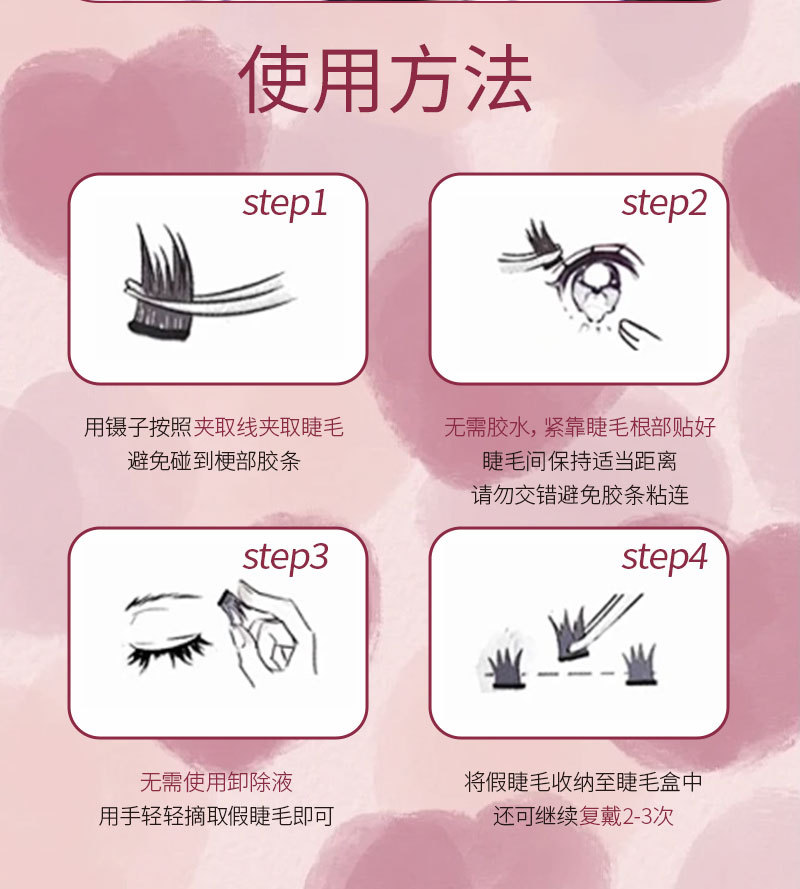 使用方法

step1

用镊子按照夹取线夹取睫毛
避免碰到梗部胶条

step2

无需胶水，紧靠睫毛根部贴好
睫毛间保持适当距离
请勿交错避免胶条粘连

step3

无需使用卸除液
用手轻轻摘取假睫毛即可

step4

将假睫毛收纳至睫毛盒中
还可继续复戴2-3次