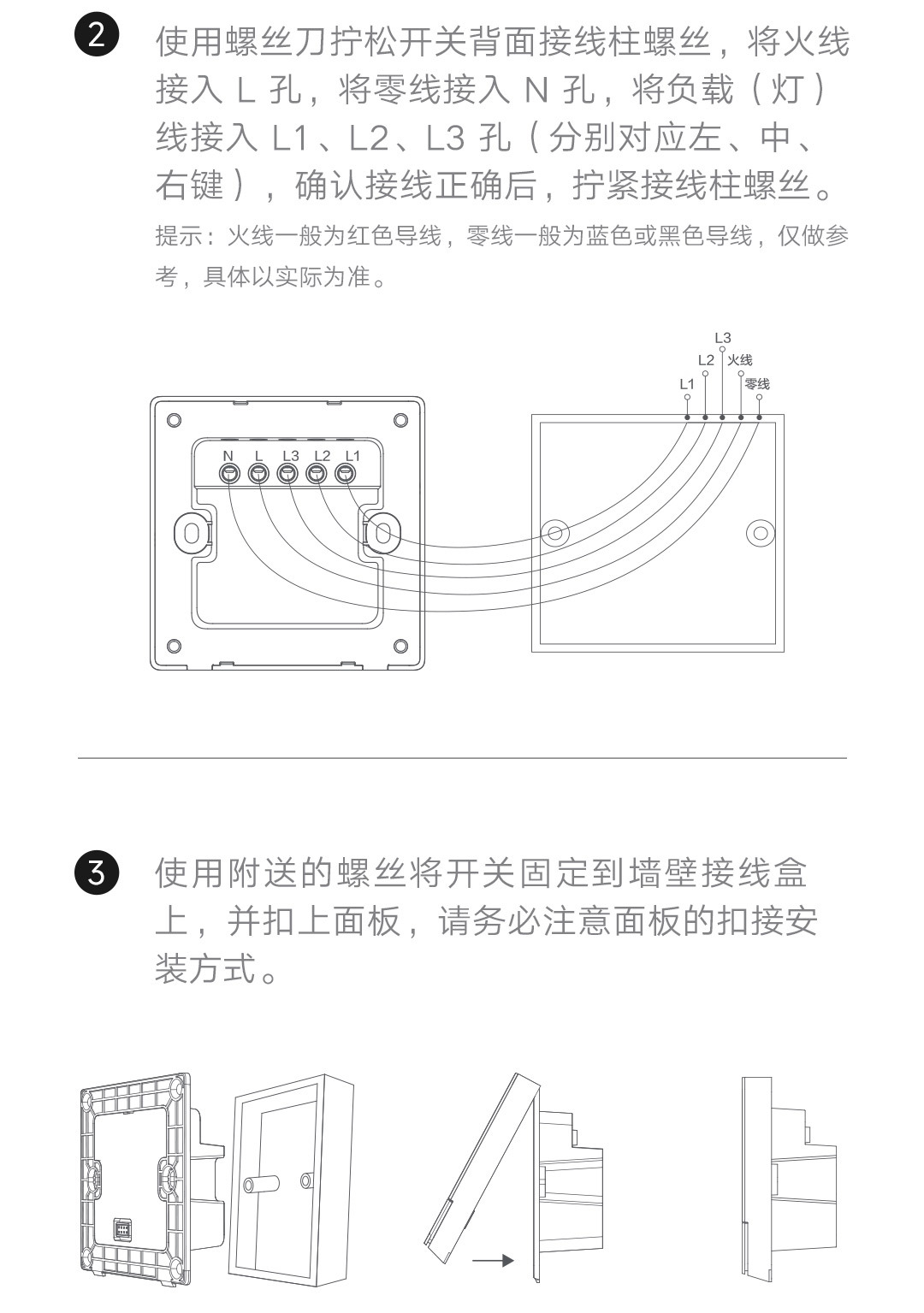 2 使用螺丝刀拧松开关背面接线柱螺丝，将火线接入 L 孔，将零线接入 N 孔，将负载（灯）线接入 L1、L2、L3 孔（分别对应左、中、右键），确认接线正确后，拧紧接线柱螺丝。

提示：火线一般为红色导线，零线一般为蓝色或黑色导线，仅做参考，具体以实际为准。

L3
L2
火线
L1
零线
N L L3 L2 L1

3 使用附送的螺丝将开关固定到墙壁接线盒上，并扣上面板，请务必注意面板的扣接安装方式。