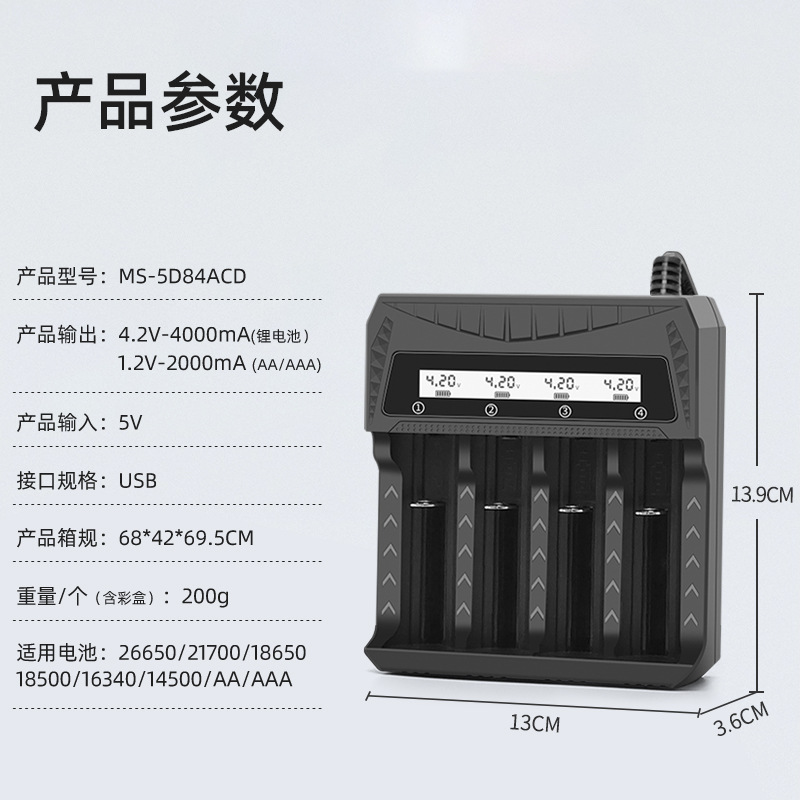 产品参数

产品型号：MS-5D84ACD

产品输出：4.2V-4000mA(锂电池）
1.2V-2000mA (AA/AAA)

产品输入：5V

接口规格：USB

产品箱规：68*42*69.5CM

重量/个（含彩盒）：200g

适用电池：26650/21700/18650
18500/16340/14500/AA/AAA

4.20v 4.20v 4.20v 4.20v
① ② ③ ④

13.9CM

13CM

3.6CM