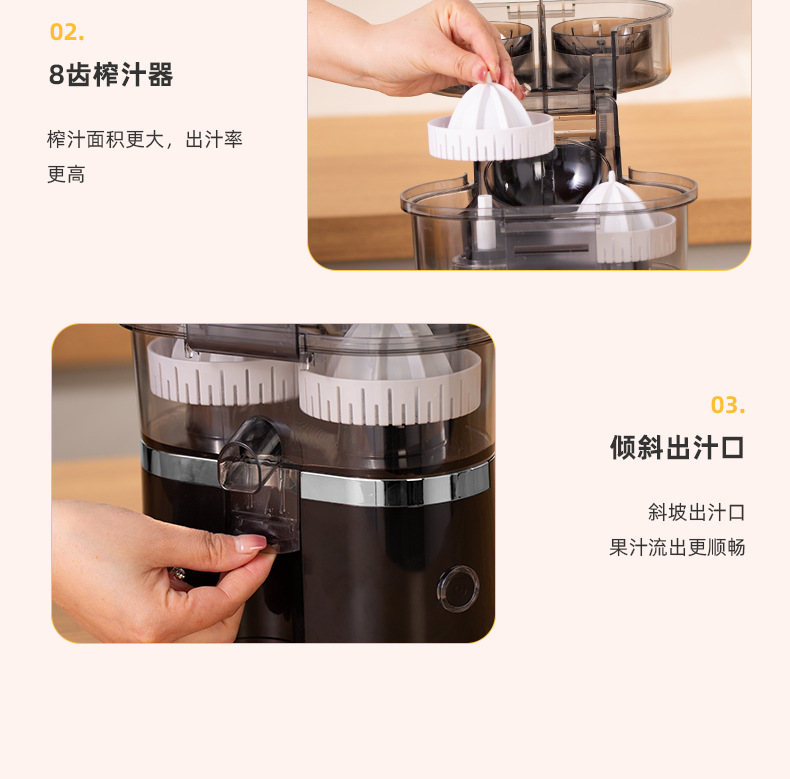 02.

8齿榨汁器

榨汁面积更大，出汁率更高

03.

倾斜出汁口

斜坡出汁口
果汁流出更顺畅