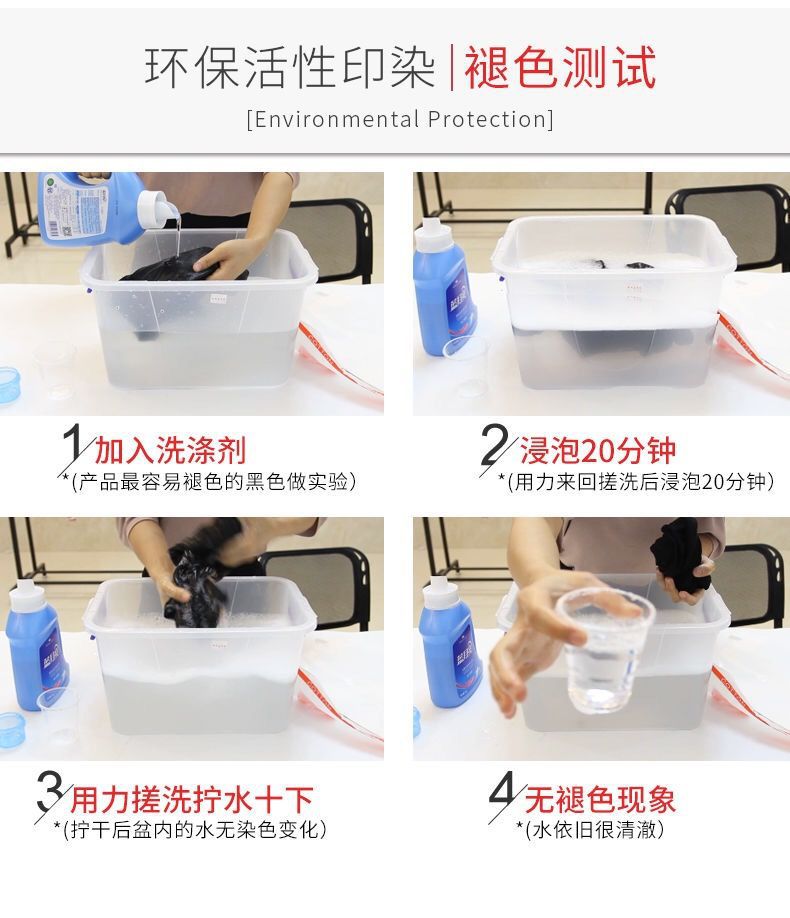 环保活性印染 | 褪色测试
[Environmental Protection]

1 加入洗涤剂
*(产品最容易褪色的黑色做实验)

2 浸泡20分钟
*(用力来回搓洗后浸泡20分钟)

3 用力搓洗拧水十下
*(拧干后盆内的水无染色变化)

4 无褪色现象
*(水依旧很清澈)