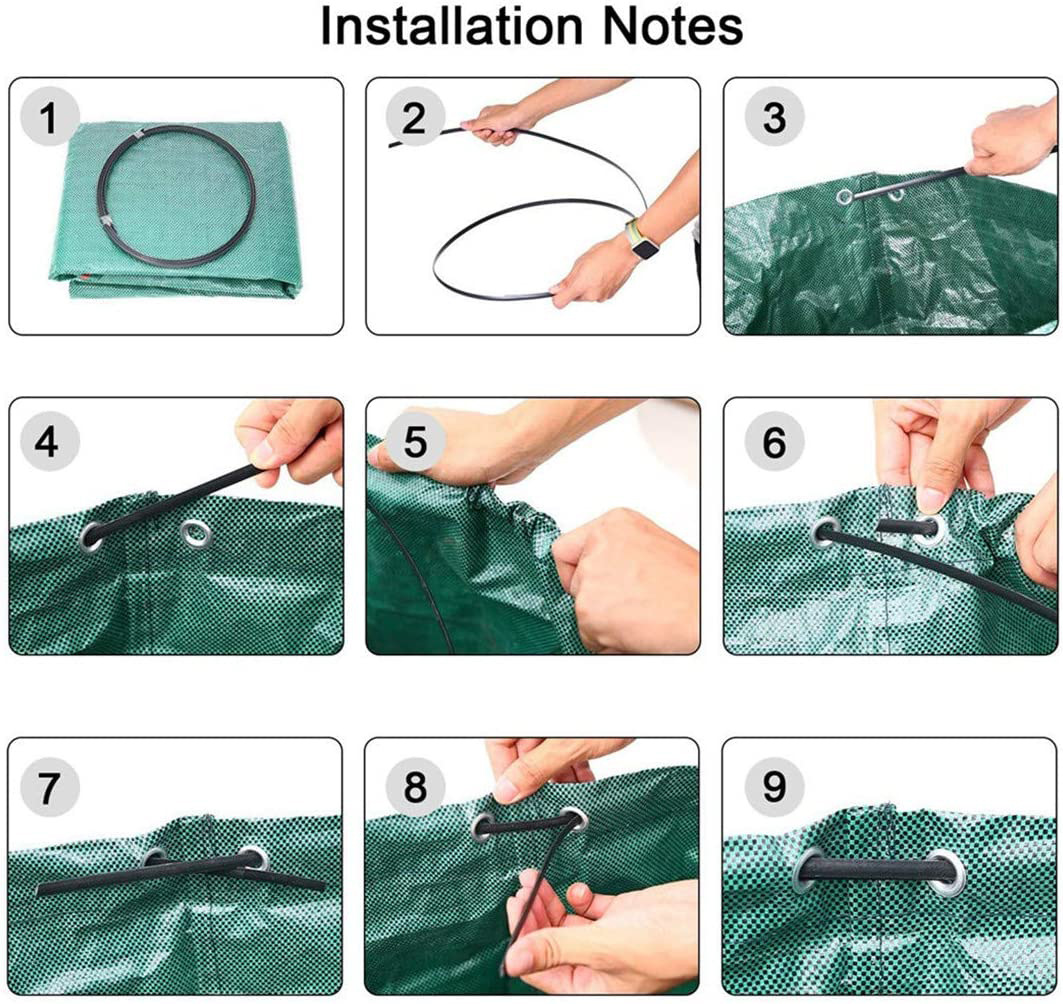 Installation Notes

1

2

3

4

5

6

7

8

9