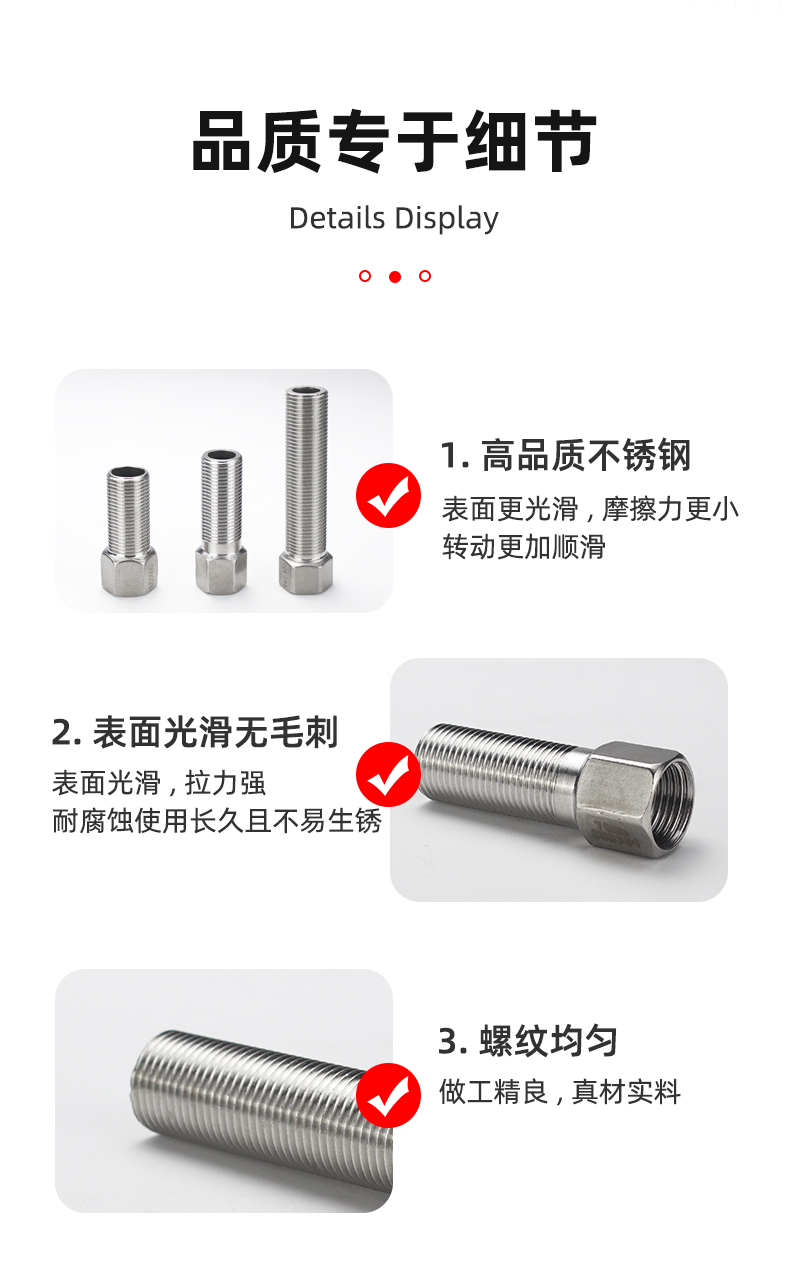 品质专于细节

Details Display

1. 高品质不锈钢

表面更光滑，摩擦力更小
转动更加顺滑

2. 表面光滑无毛刺

表面光滑，拉力强
耐腐蚀使用长久且不易生锈

3. 螺纹均匀

做工精良，真材实料