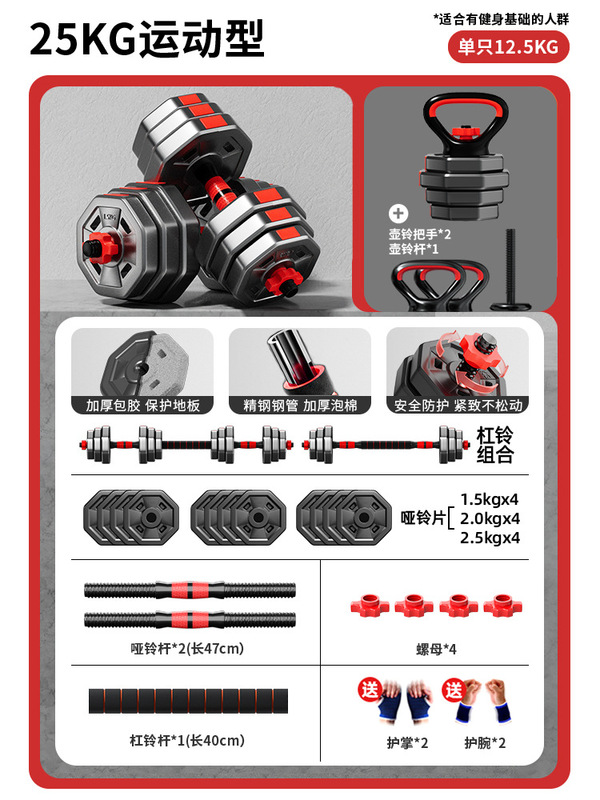 25KG运动型

*适合有健身基础的人群

单只12.5KG

1.5KG

+
壶铃把手*2
壶铃杆*1

加厚包胶 保护地板

精钢钢管 加厚泡棉

安全防护 紧致不松动

杠铃组合

哑铃片 1.5kgx4
2.0kgx4
2.5kgx4

哑铃杆*2(长47cm)

螺母*4

杠铃杆*1(长40cm)

送 护掌*2

送 护腕*2