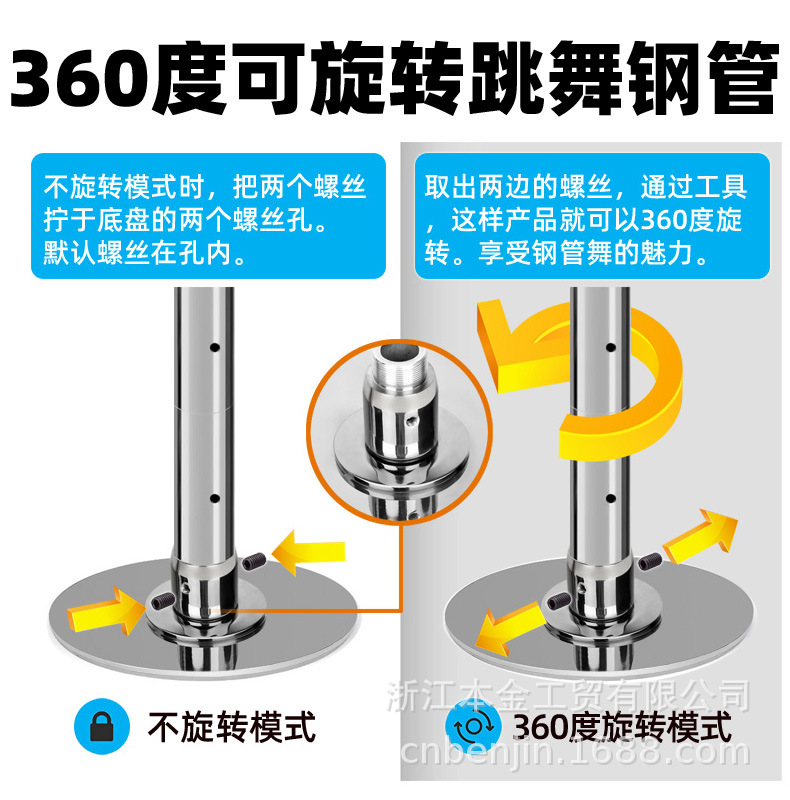 360度可旋转跳舞钢管

不旋转模式时，把两个螺丝拧于底盘的两个螺丝孔。默认螺丝在孔内。

取出两边的螺丝，通过工具，这样产品就可以360度旋转。享受钢管舞的魅力。

不旋转模式

360度旋转模式

浙江本金工贸有限公司
cnbenjin.1688.com