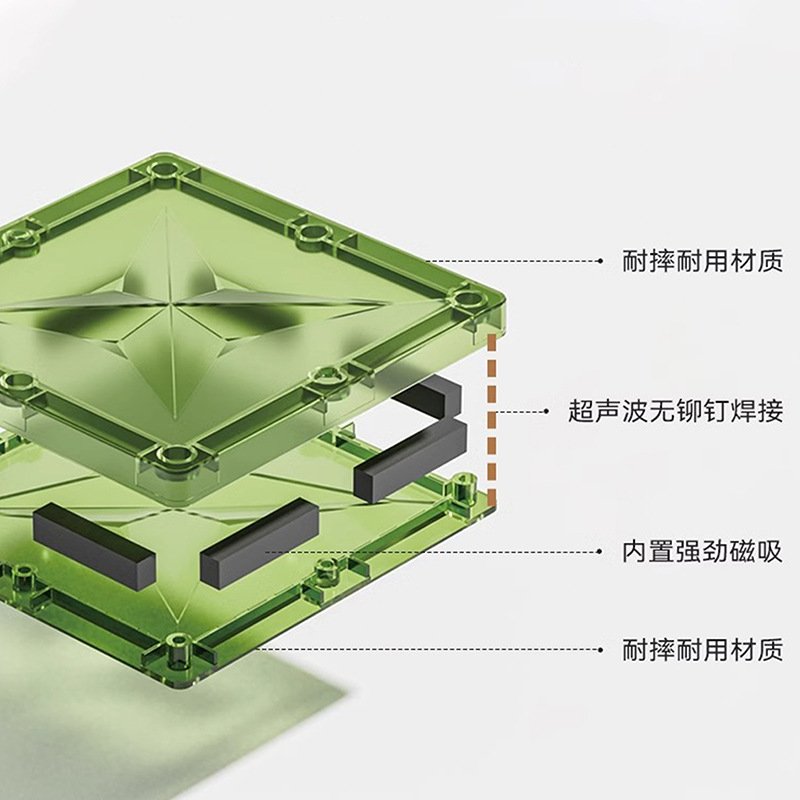 耐摔耐用材质

超声波无铆钉焊接

内置强劲磁吸

耐摔耐用材质