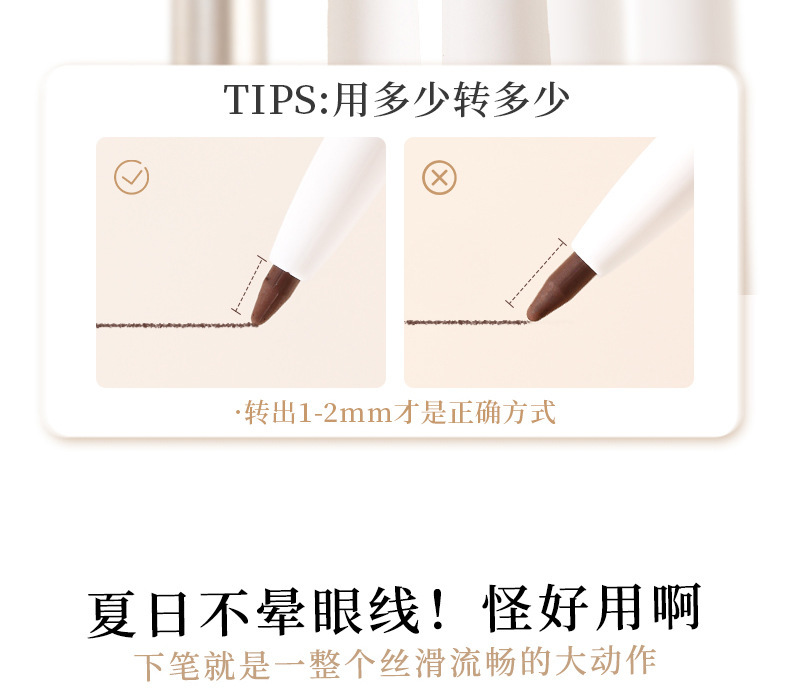 TIPS:用多少转多少

·转出1-2mm才是正确方式

夏日不晕眼线！怪好用啊
下笔就是一整个丝滑流畅的大动作