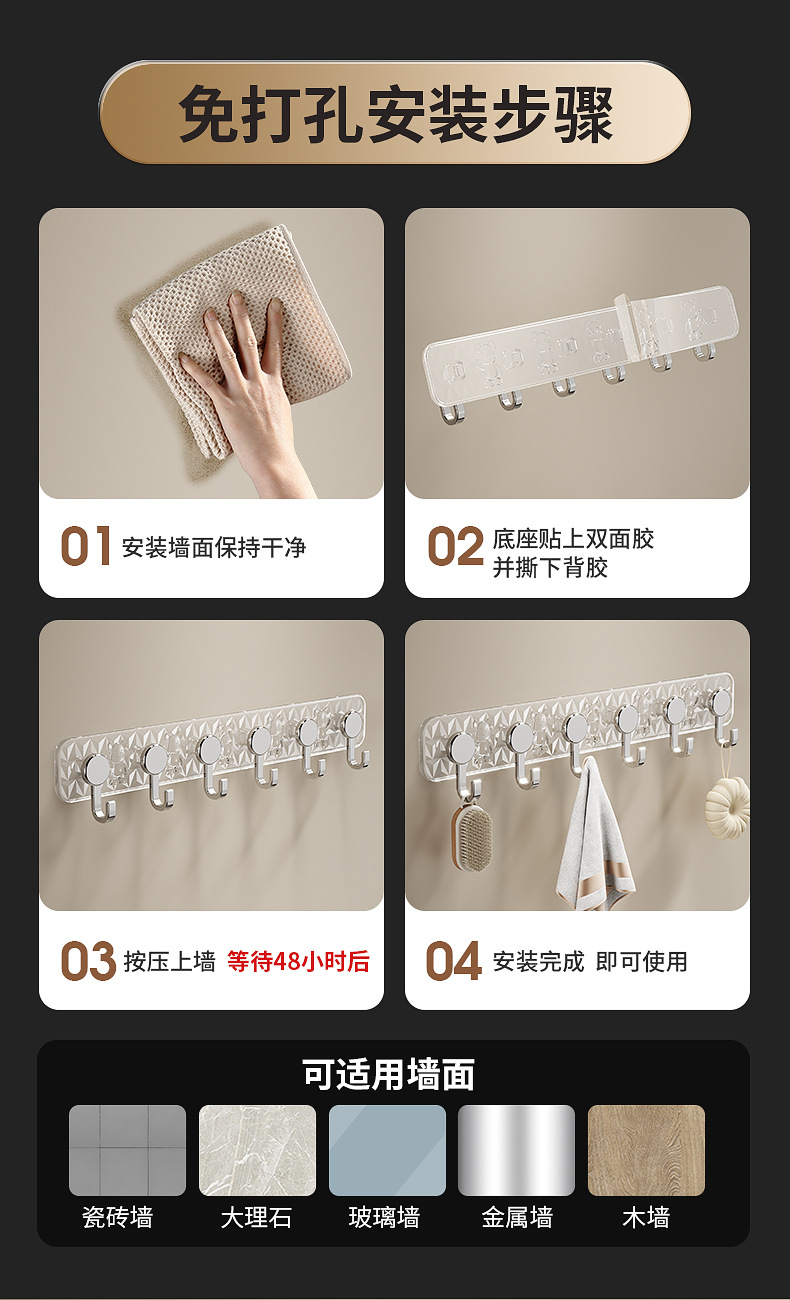 免打孔安装步骤

01 安装墙面保持干净

02 底座贴上双面胶并撕下背胶

03 按压上墙 等待48小时后

04 安装完成 即可使用

可适用墙面

瓷砖墙 大理石 玻璃墙 金属墙 木墙