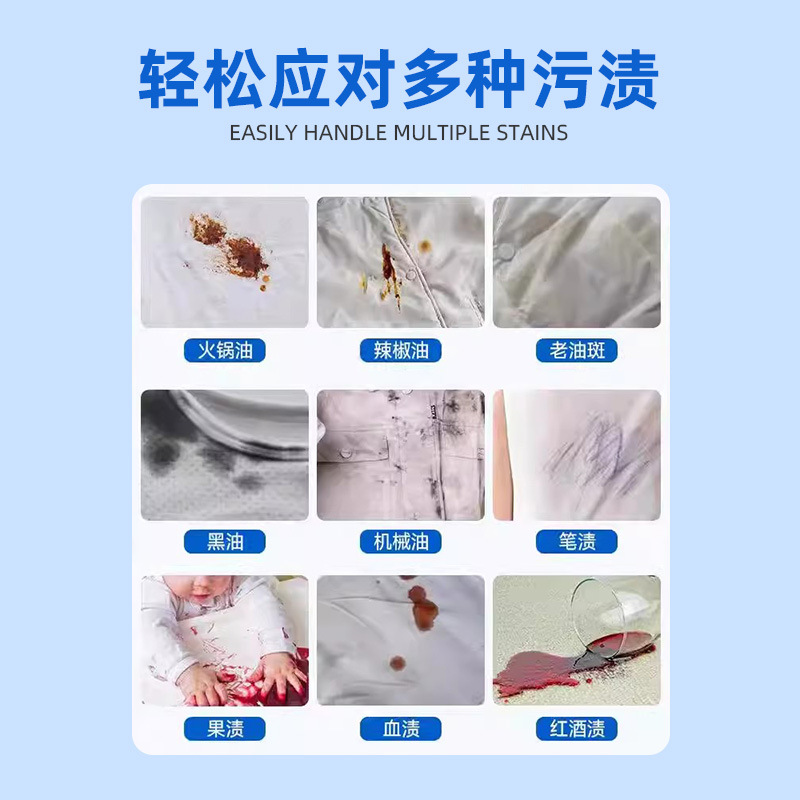 轻松应对多种污渍

EASILY HANDLE MULTIPLE STAINS

火锅油

辣椒油

老油斑

黑油

机械油

笔渍

果渍

血渍

红酒渍