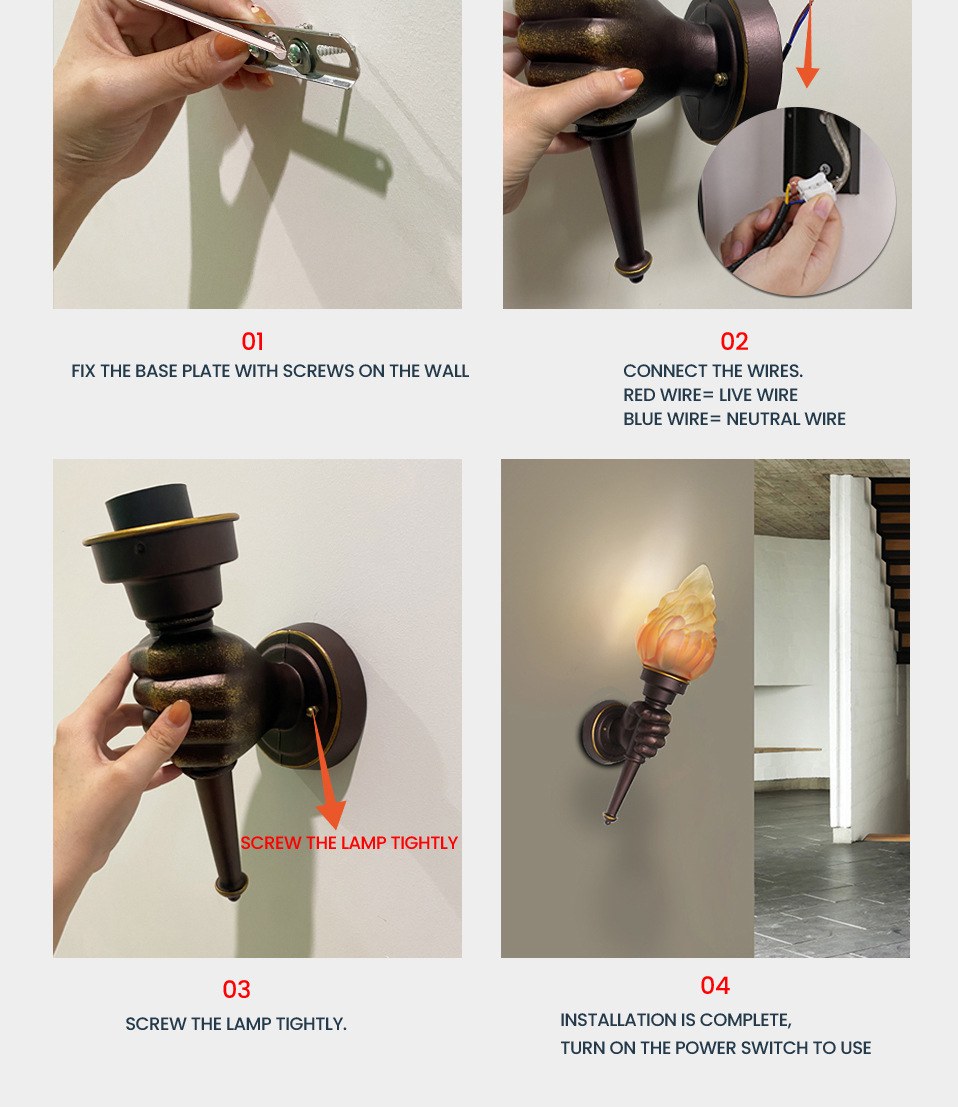 01
FIX THE BASE PLATE WITH SCREWS ON THE WALL

02
CONNECT THE WIRES.
RED WIRE= LIVE WIRE
BLUE WIRE= NEUTRAL WIRE

SCREW THE LAMP TIGHTLY

03
SCREW THE LAMP TIGHTLY.

04
INSTALLATION IS COMPLETE,
TURN ON THE POWER SWITCH TO USE