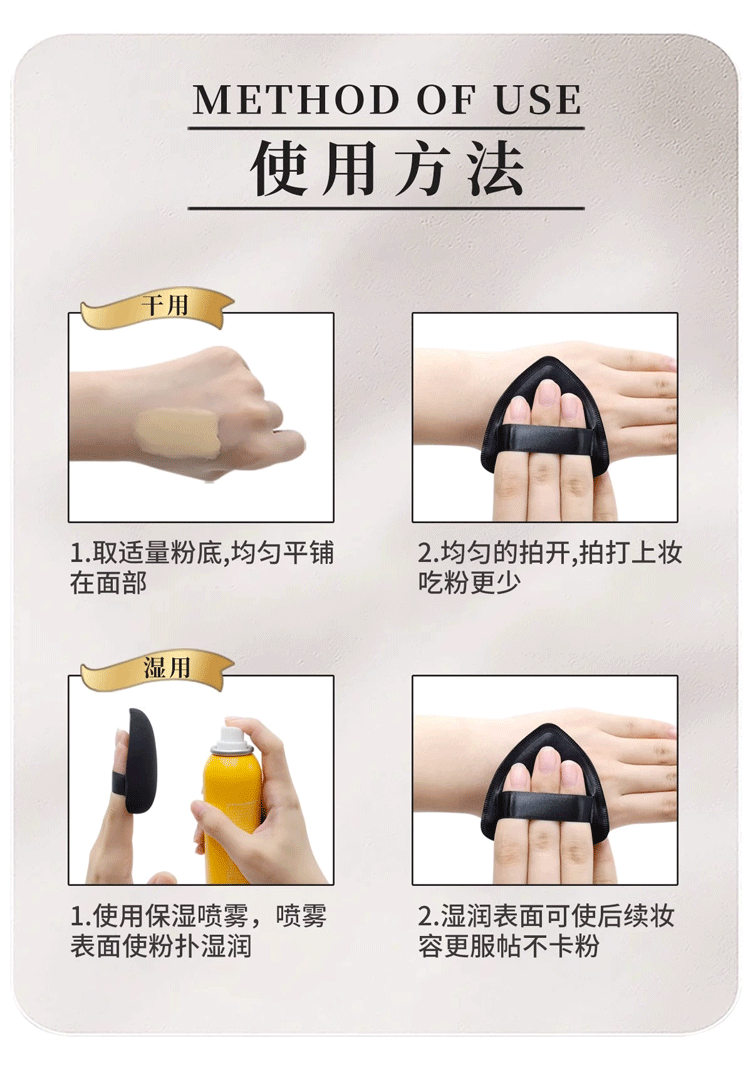 METHOD OF USE

使用方法

干用

1.取适量粉底,均匀平铺在面部

2.均匀的拍开,拍打上妆吃粉更少

湿用

1.使用保湿喷雾，喷雾表面使粉扑湿润

2.湿润表面可使后续妆容更服帖不卡粉