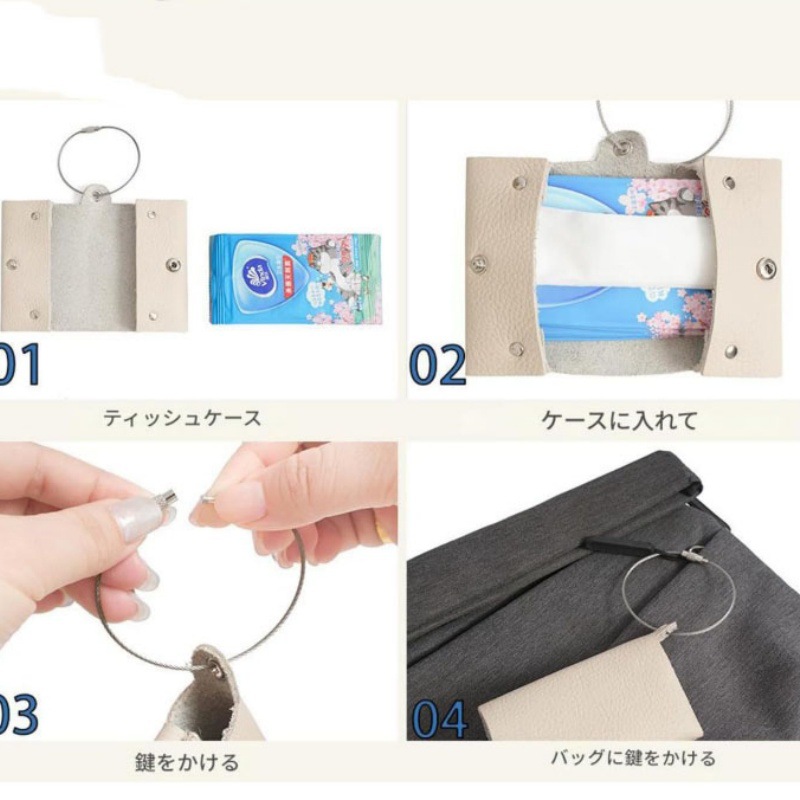 01

ティッシュケース

02

ケースに入れて

03

鍵をかける

04

バッグに鍵をかける