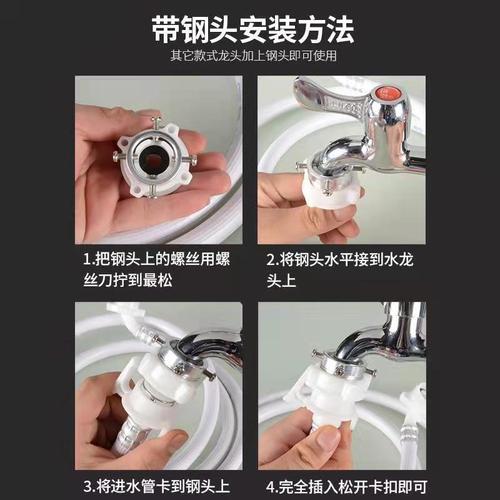 带钢头安装方法

其它款式龙头加上钢头即可使用

1.把钢头上的螺丝用螺丝刀拧到最松

2.将钢头水平接到水龙头上

3.将进水管卡到钢头上

4.完全插入松开卡扣即可