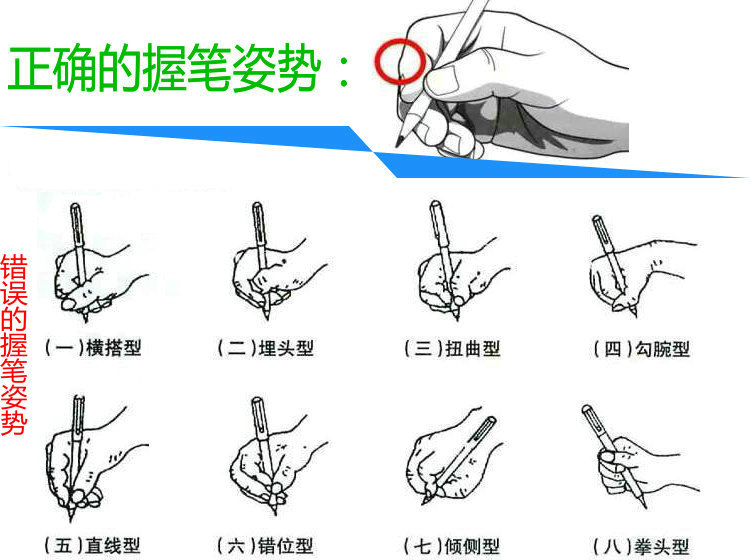 正确的握笔姿势：

错误的握笔姿势

（一）横搭型

（二）埋头型

（三）扭曲型

（四）勾腕型

（五）直线型

（六）错位型

（七）倾侧型

（八）拳头型