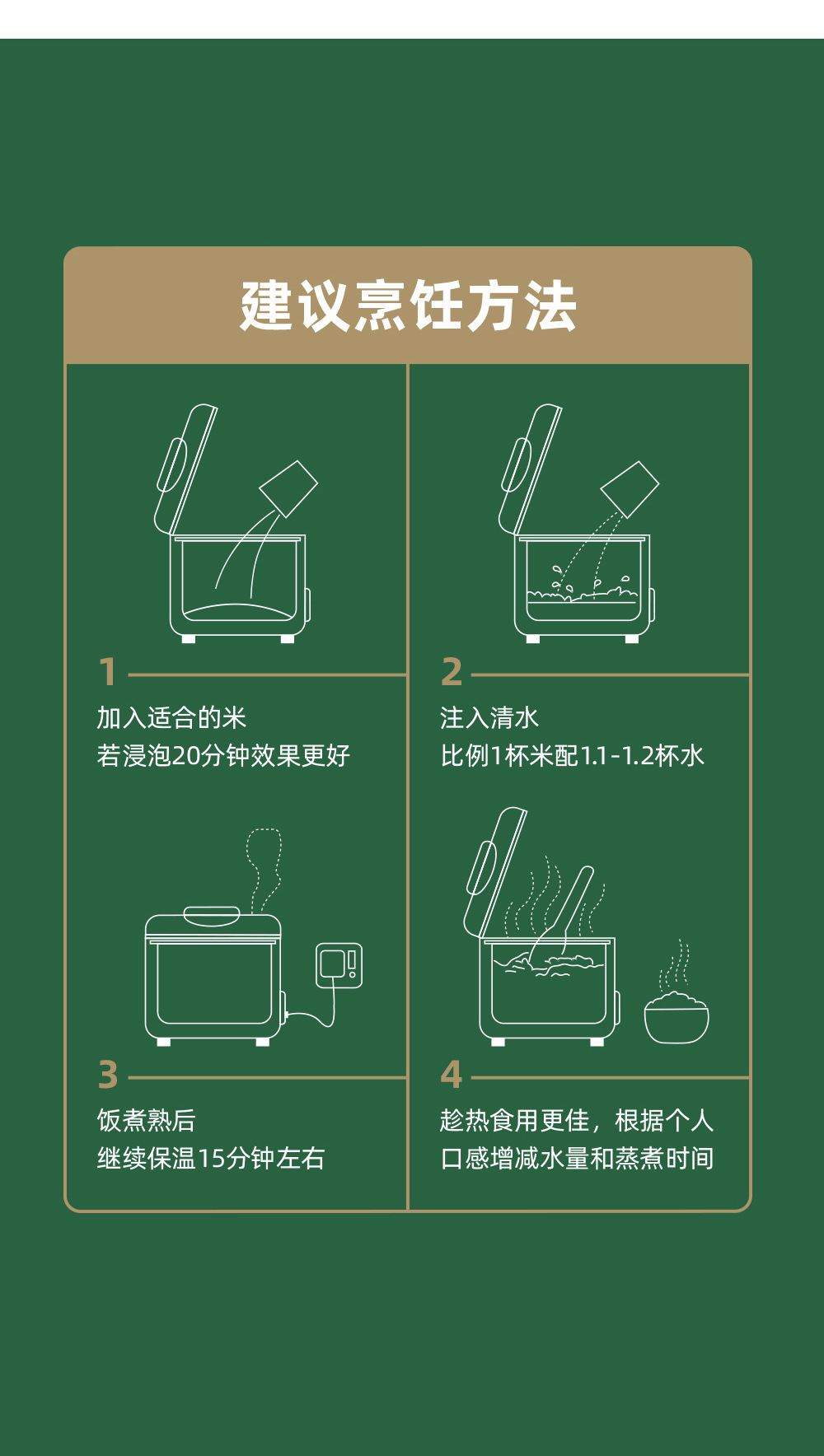 建议烹饪方法

1
加入适合的米
若浸泡20分钟效果更好

2
注入清水
比例1杯米配1.1-1.2杯水

3
饭煮熟后
继续保温15分钟左右

4
趁热食用更佳，根据个人
口感增减水量和蒸煮时间