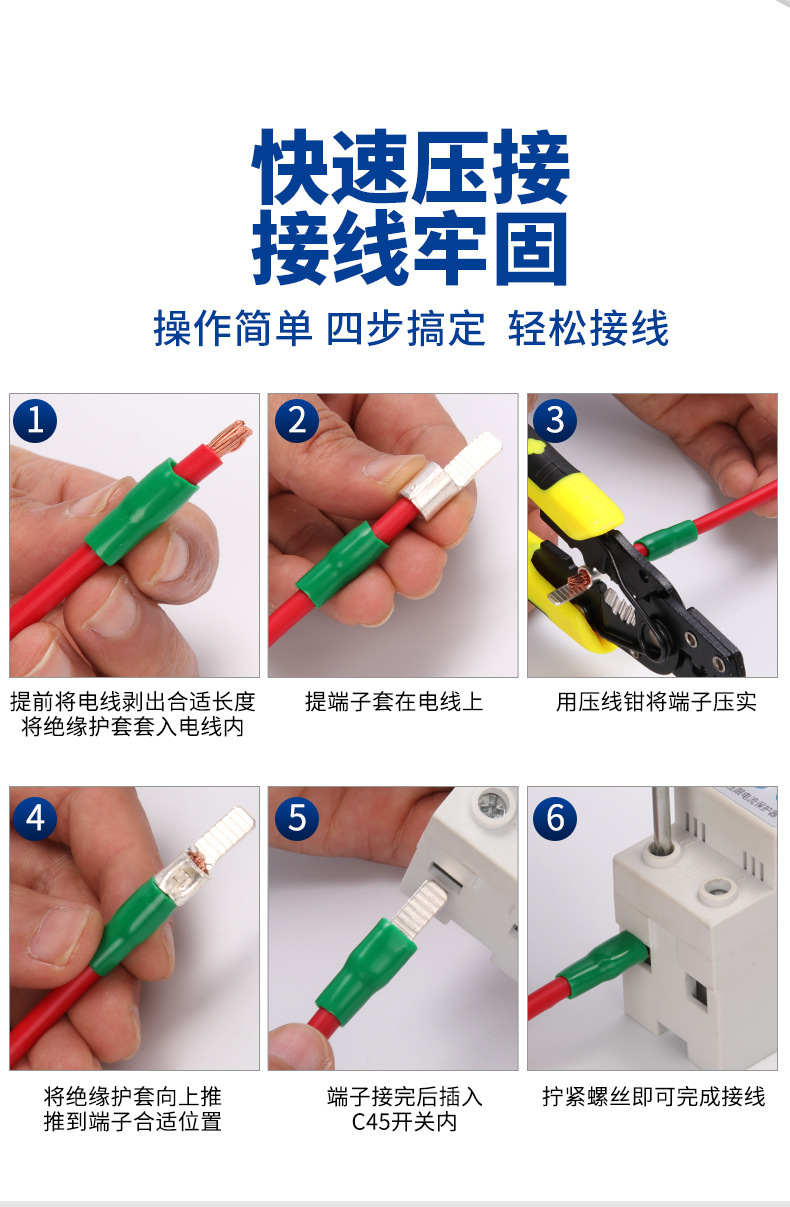 快速压接
接线牢固

操作简单 四步搞定 轻松接线

1

提前将电线剥出合适长度
将绝缘护套套入电线内

2

提端子套在电线上

3

用压线钳将端子压实

4

将绝缘护套向上推
推到端子合适位置

5

端子接完后插入
C45开关内

6

拧紧螺丝即可完成接线