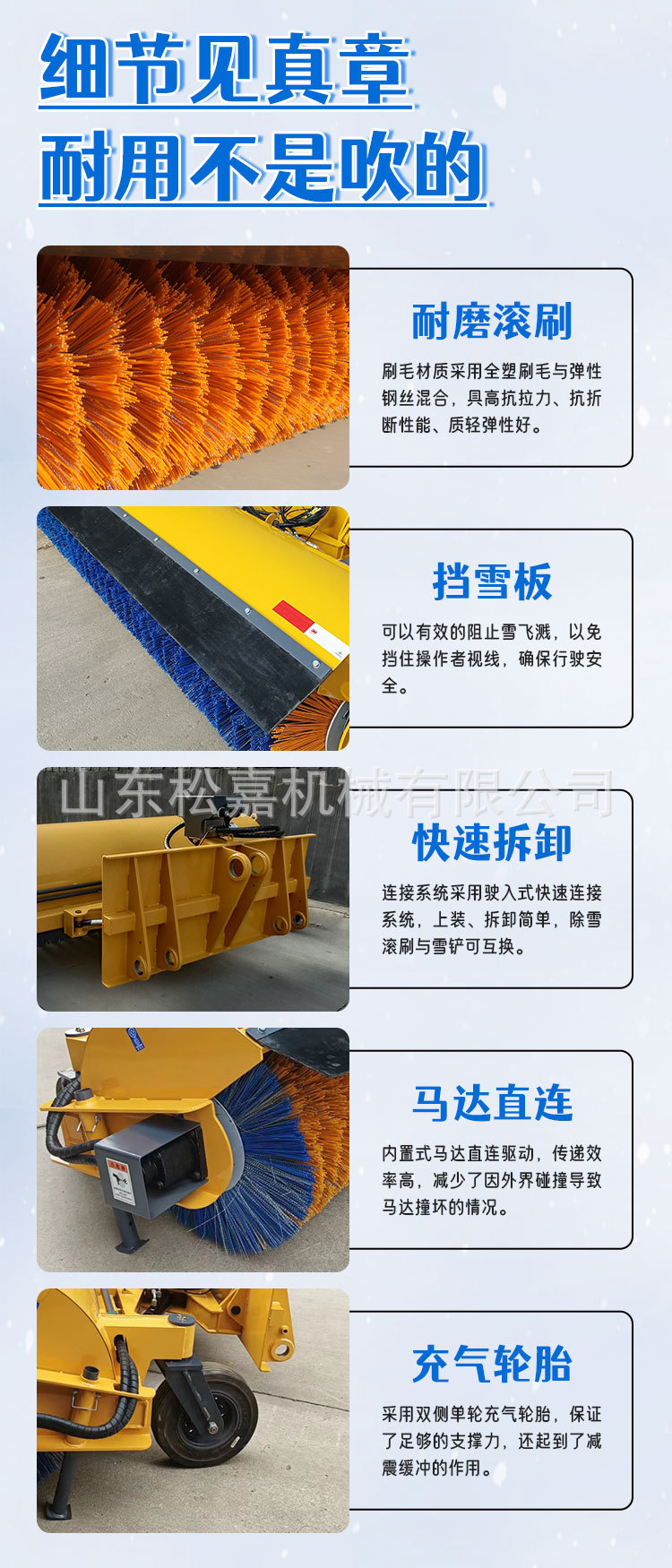 细节见真章
耐用不是吹的

耐磨滚刷

刷毛材质采用全塑刷毛与弹性钢丝混合，具高抗拉力、抗折断性能、质轻弹性好。

挡雪板

可以有效的阻止雪飞溅，以免挡住操作者视线，确保行驶安全。

山东松嘉机械有限公司

快速拆卸

连接系统采用驶入式快速连接系统，上装、拆卸简单，除雪滚刷与雪铲可互换。

马达直连

内置式马达直连驱动，传递效率高，减少了因外界碰撞导致马达撞坏的情况。

充气轮胎

采用双侧单轮充气轮胎，保证了足够的支撑力，还起到了减震缓冲的作用。