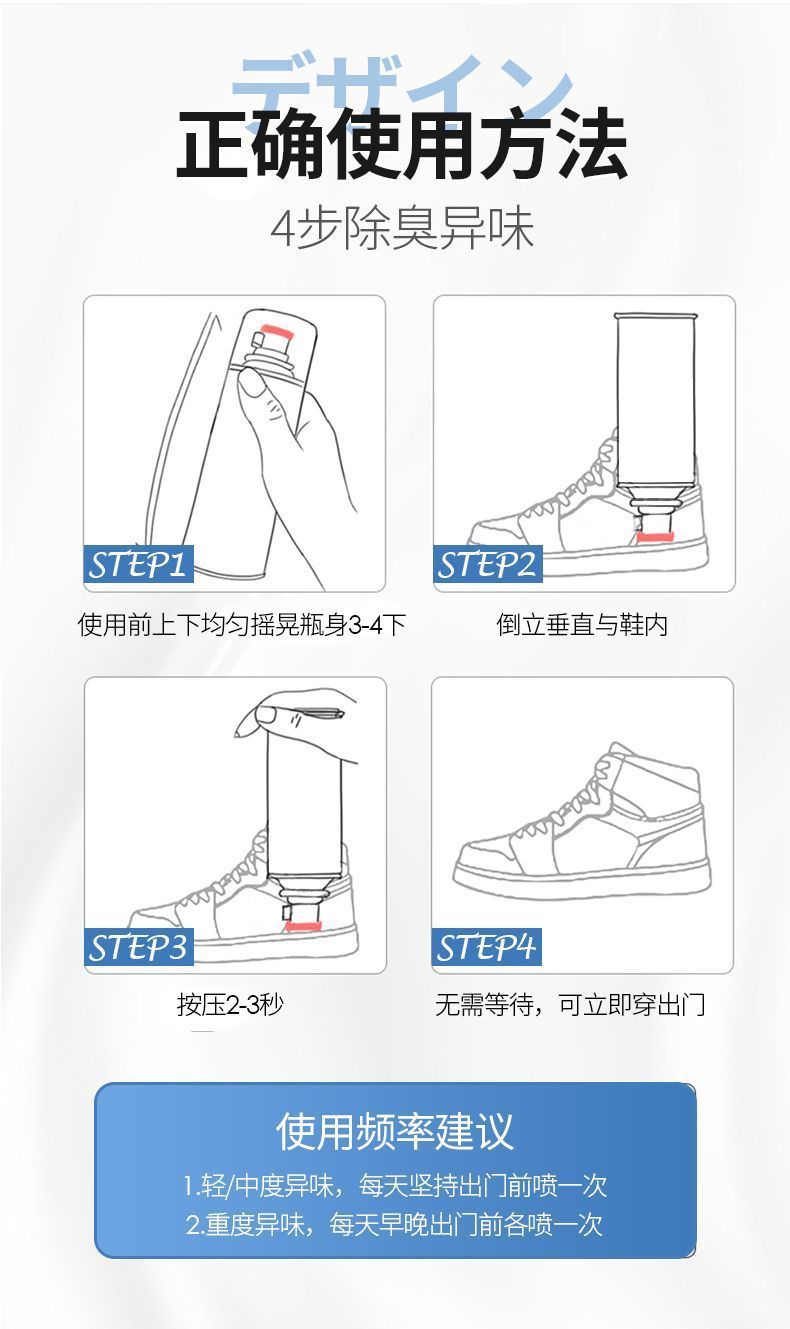 デザイン
正确使用方法
4步除臭异味

STEP1
使用前上下均匀摇晃瓶身3-4下

STEP2
倒立垂直与鞋内

STEP3
按压2-3秒

STEP4
无需等待，可立即穿出门

使用频率建议
1.轻/中度异味，每天坚持出门前喷一次
2.重度异味，每天早晚出门前各喷一次