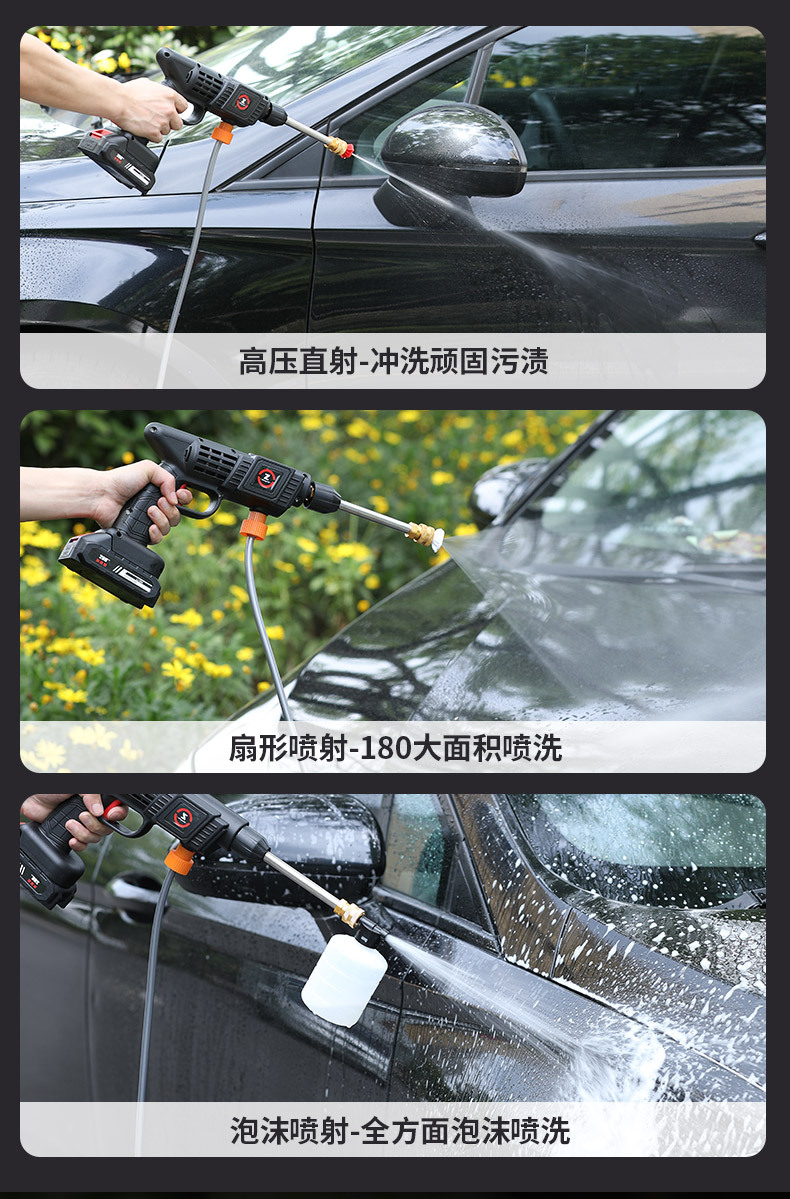 高压直射-冲洗顽固污渍

扇形喷射-180大面积喷洗

泡沫喷射-全方面泡沫喷洗