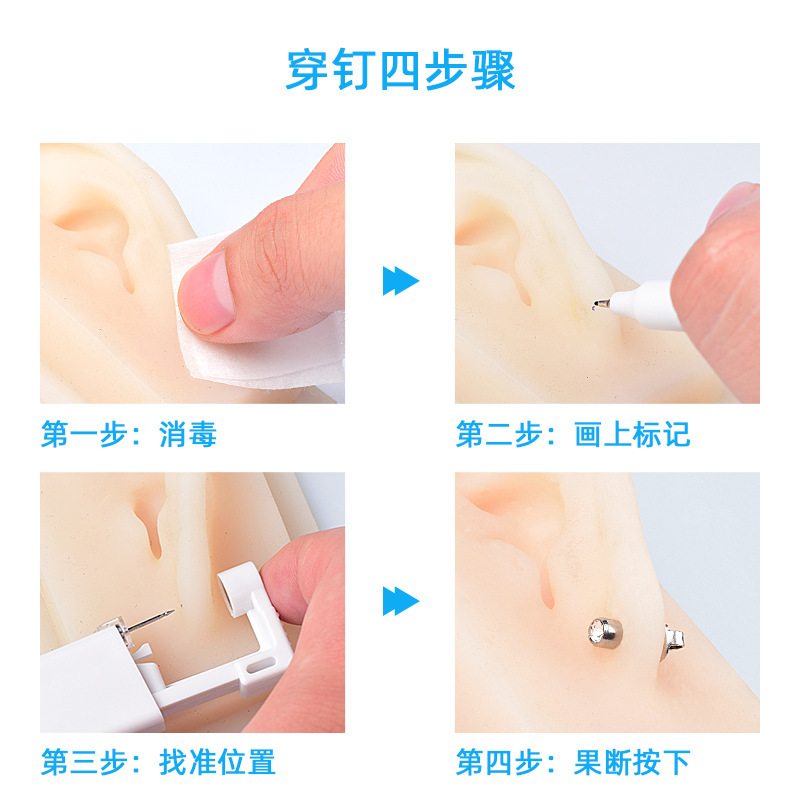 穿钉四步骤

第一步：消毒

第二步：画上标记

第三步：找准位置

第四步：果断按下