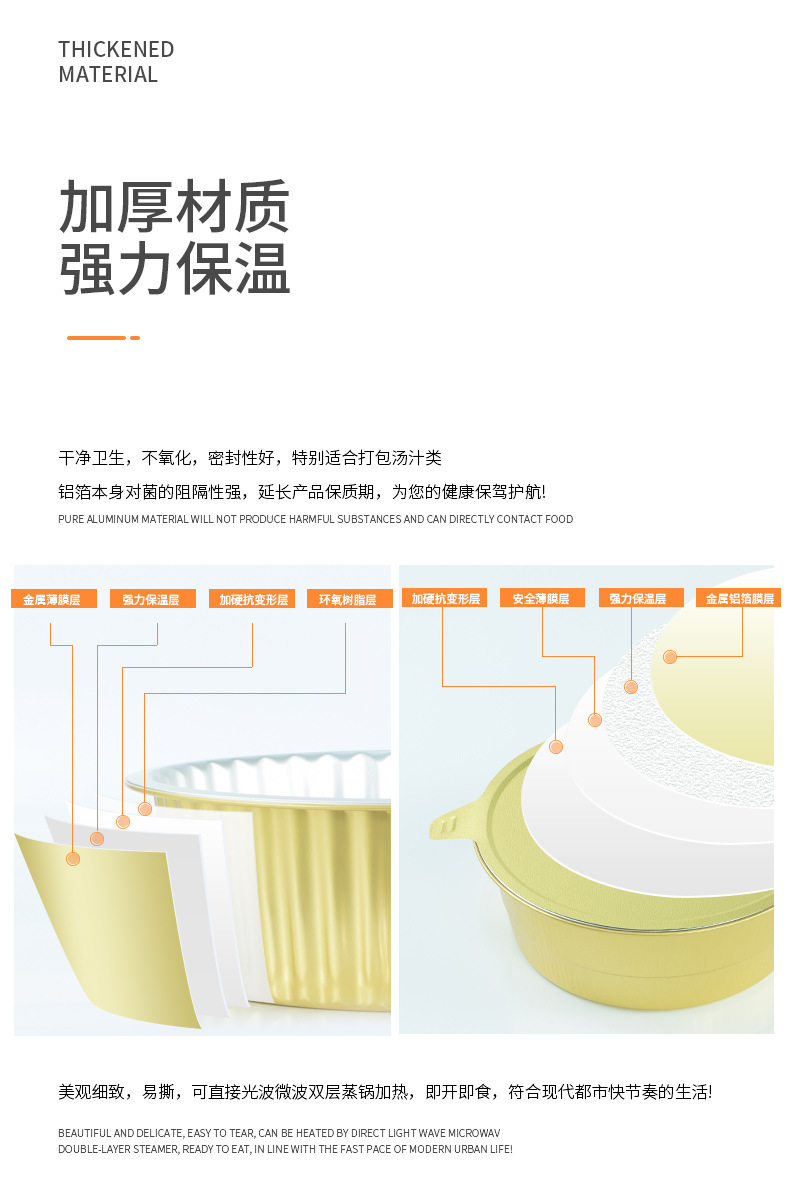 THICKENED
MATERIAL

加厚材质
强力保温

干净卫生，不氧化，密封性好，特别适合打包汤汁类

铝箔本身对菌的阻隔性强，延长产品保质期，为您的健康保驾护航!

PURE ALUMINUM MATERIAL WILL NOT PRODUCE HARMFUL SUBSTANCES AND CAN DIRECTLY CONTACT FOOD

金属薄膜层 强力保温层 加硬抗变形层 环氧树脂层

加硬抗变形层 安全薄膜层 强力保温层 金属铝箔膜层

美观细致，易撕，可直接光波微波双层蒸锅加热，即开即食，符合现代都市快节奏的生活!

BEAUTIFUL AND DELICATE, EASY TO TEAR, CAN BE HEATED BY DIRECT LIGHT WAVE MICROWAV
DOUBLE-LAYER STEAMER, READY TO EAT, IN LINE WITH THE FAST PACE OF MODERN URBAN LIFE!