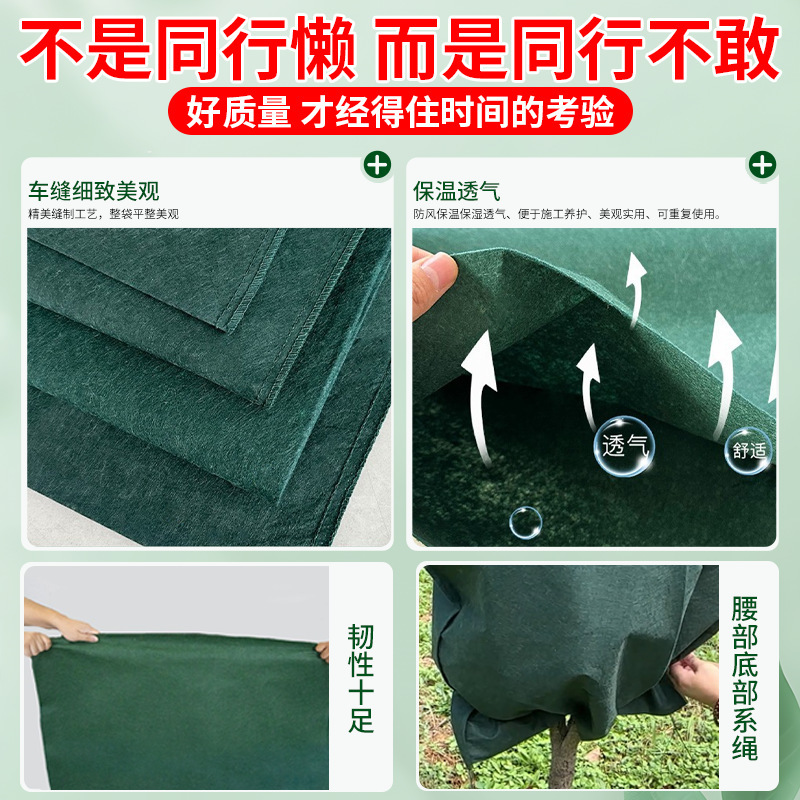 不是同行懒 而是同行不敢

好质量 才经得住时间的考验

车缝细致美观

精美缝制工艺，整袋平整美观

保温透气

防风保温保湿透气、便于施工养护、美观实用、可重复使用。

透气

舒适

韧性十足

腰部底部系绳