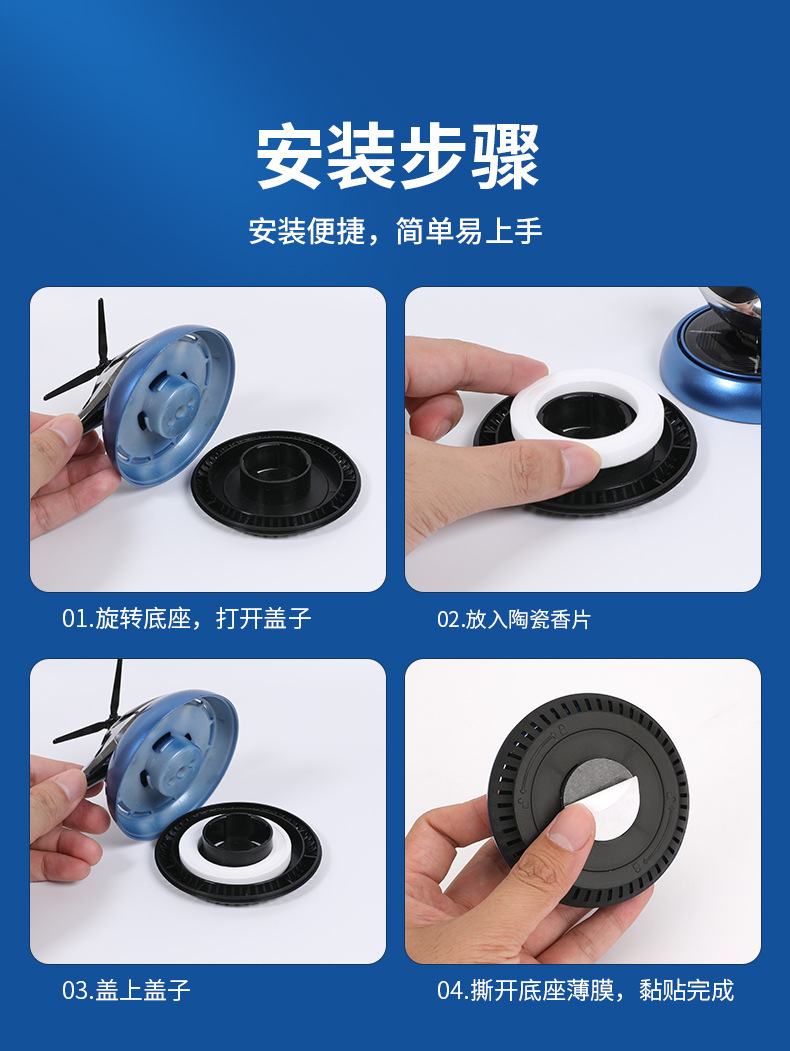 安装步骤

安装便捷，简单易上手

01.旋转底座，打开盖子

02.放入陶瓷香片

03.盖上盖子

04.撕开底座薄膜，黏贴完成