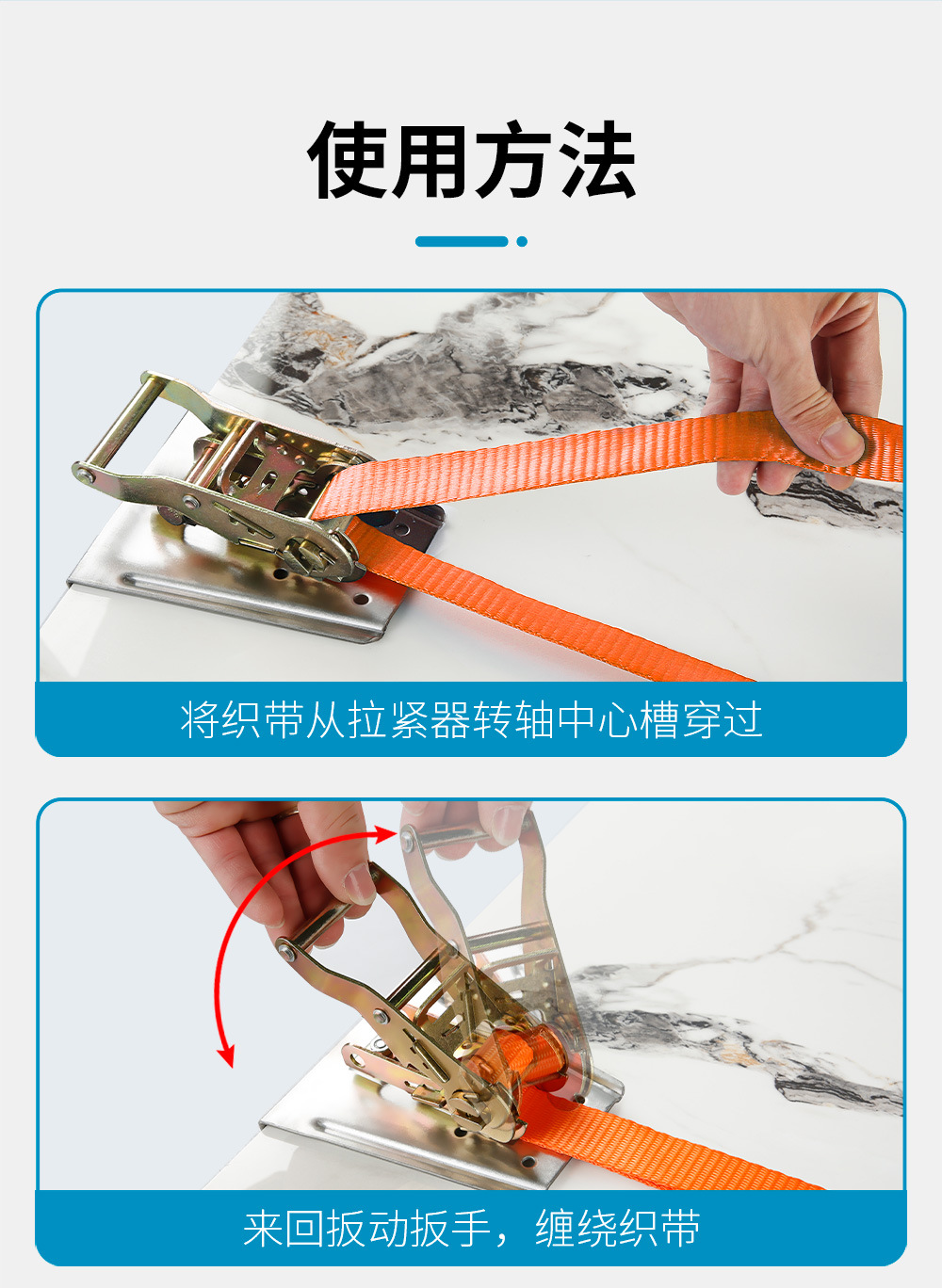 使用方法

将织带从拉紧器转轴中心槽穿过

来回扳动扳手，缠绕织带