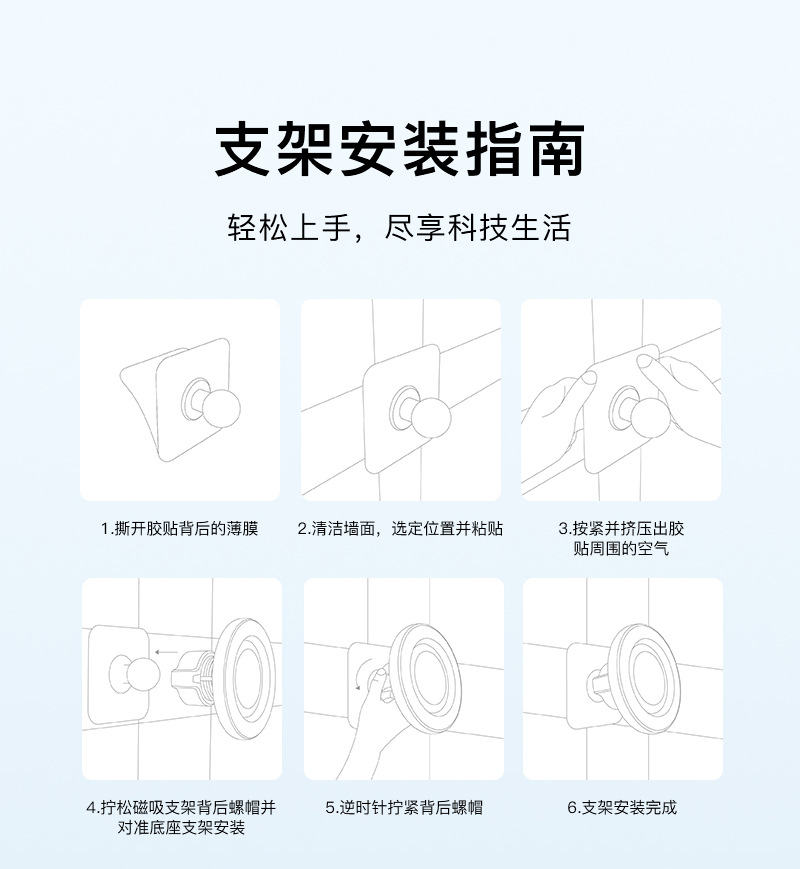 支架安装指南

轻松上手，尽享科技生活

1.撕开胶贴背后的薄膜

2.清洁墙面，选定位置并粘贴

3.按紧并挤压出胶贴周围的空气

4.拧松磁吸支架背后螺帽并对准底座支架安装

5.逆时针拧紧背后螺帽

6.支架安装完成